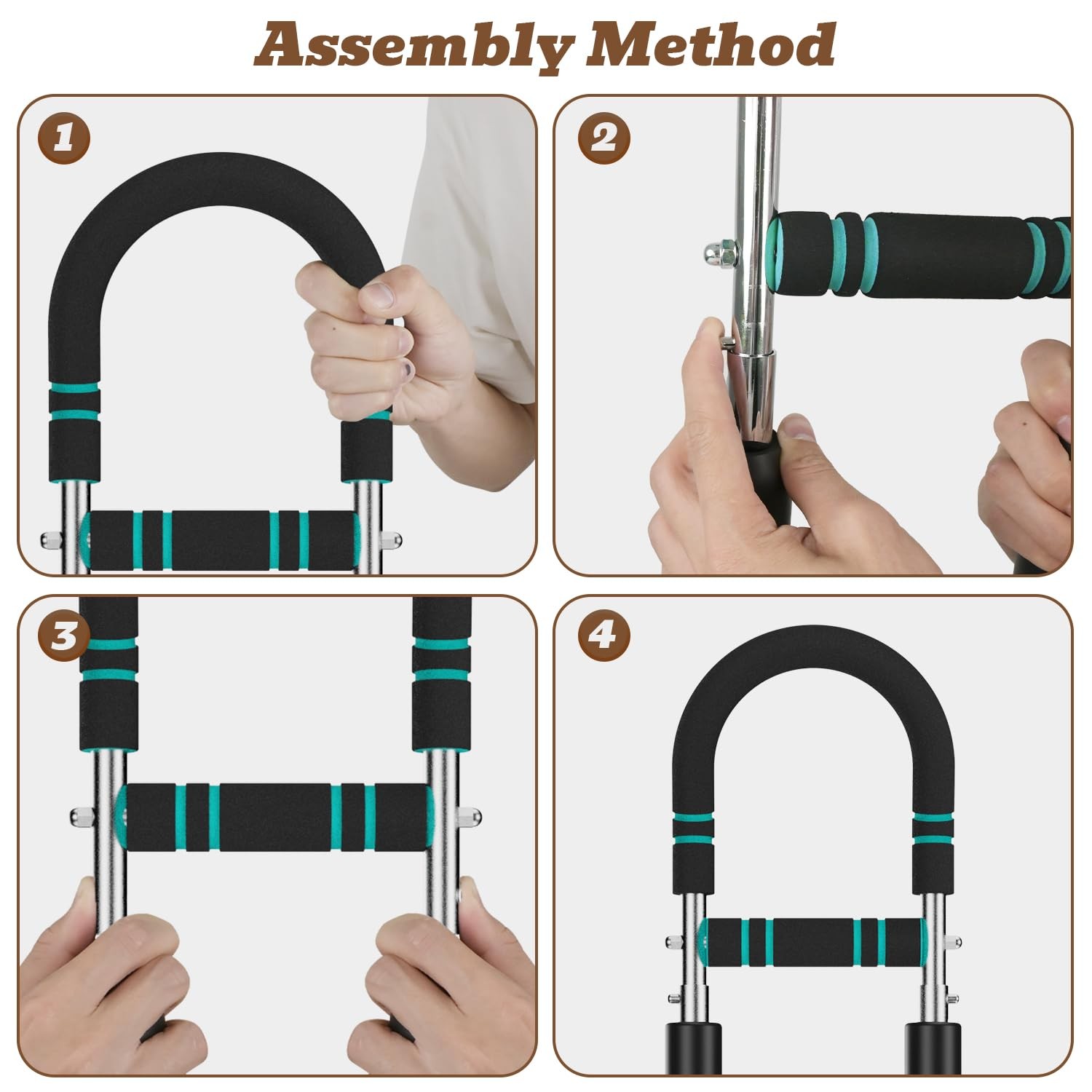 Assembly Method

1

2

3

4