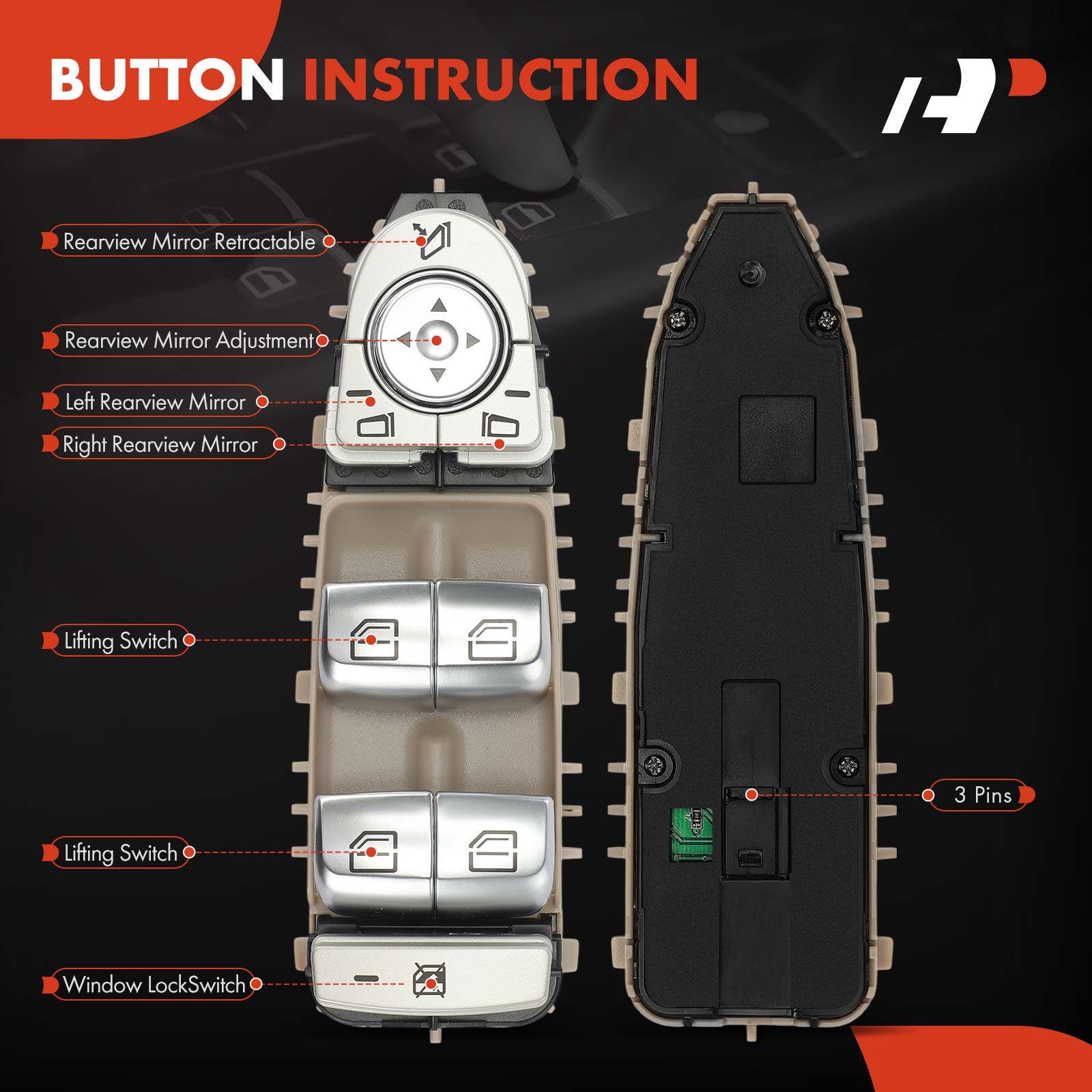 BUTTON INSTRUCTION

Rearview Mirror Retractable

Rearview Mirror Adjustment

Left Rearview Mirror

Right Rearview Mirror

Lifting Switch

Lifting Switch

Window LockSwitch

3 Pins