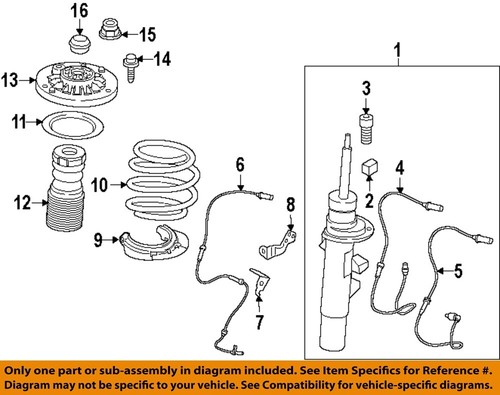 16
15
14
13
11
12
10
9
6
8
7
1
3
2
4
5

Only one part or sub-assembly in diagram included. See Item Specifics for Reference #. Diagram may not be specific to your vehicle. See Compatibility for vehicle-specific diagrams.