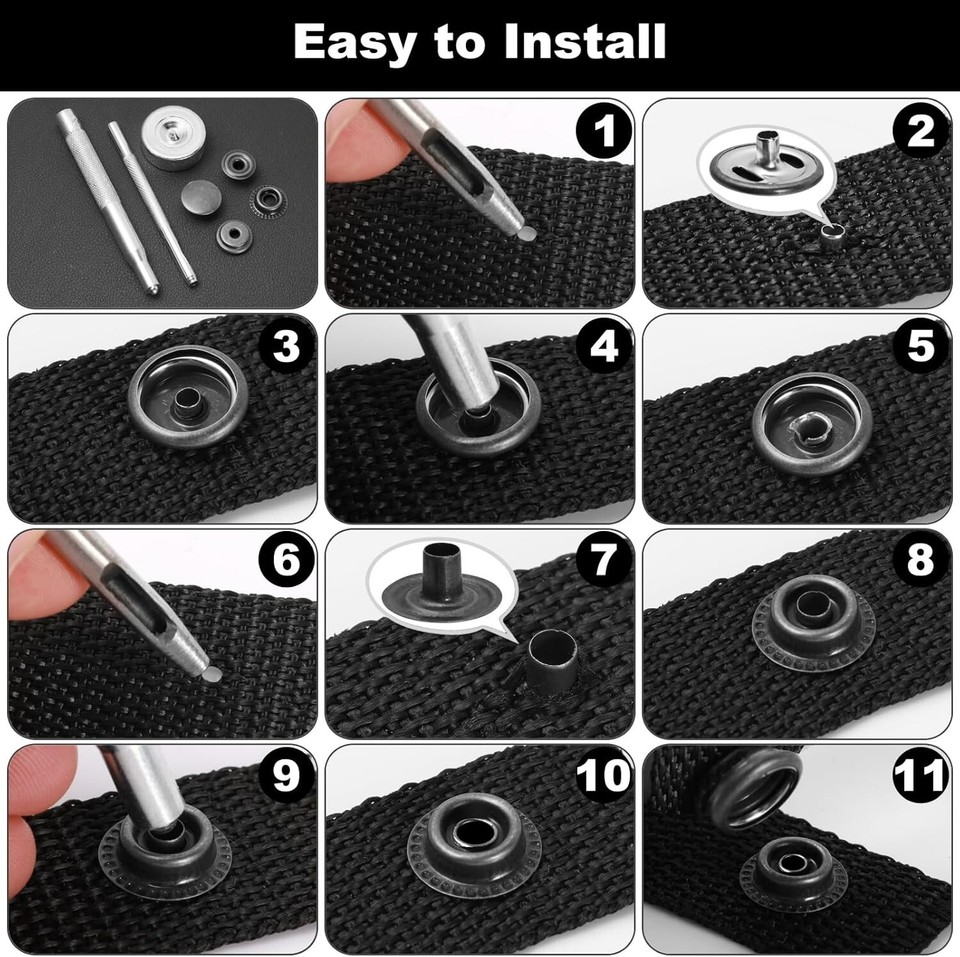 Easy to Install

1

2

3

4

5

6

7

8

9

10

11