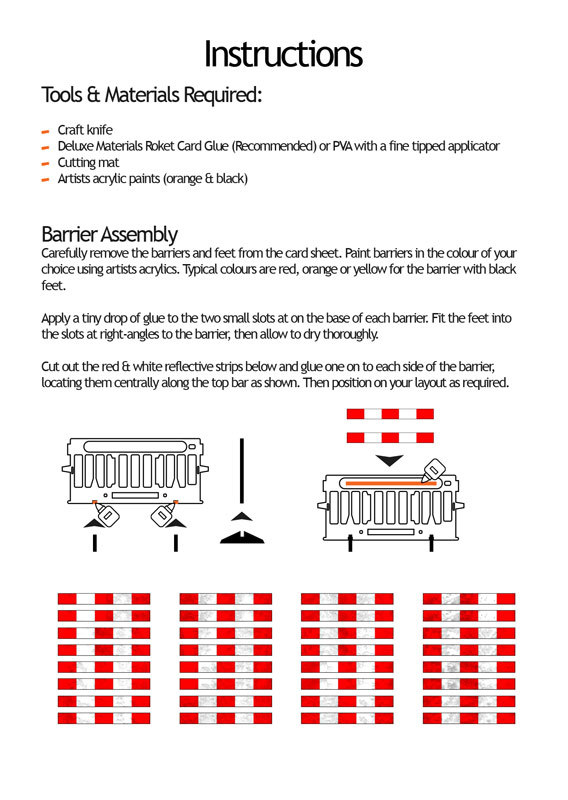 Instructions

Tools & Materials Required:

- Craft knife
- Deluxe Materials Roket Card Glue (Recommended) or PVA with a fine tipped applicator
- Cutting mat
- Artists acrylic paints (orange & black)

Barrier Assembly

Carefully remove the barriers and feet from the card sheet. Paint barriers in the colour of your choice using artists acrylics. Typical colours are red, orange or yellow for the barrier with black feet.

Apply a tiny drop of glue to the two small slots at on the base of each barrier. Fit the feet into the slots at right-angles to the barrier, then allow to dry thoroughly.

Cut out the red & white reflective strips below and glue one on to each side of the barrier, locating them centrally along the top bar as shown. Then position on your layout as required.