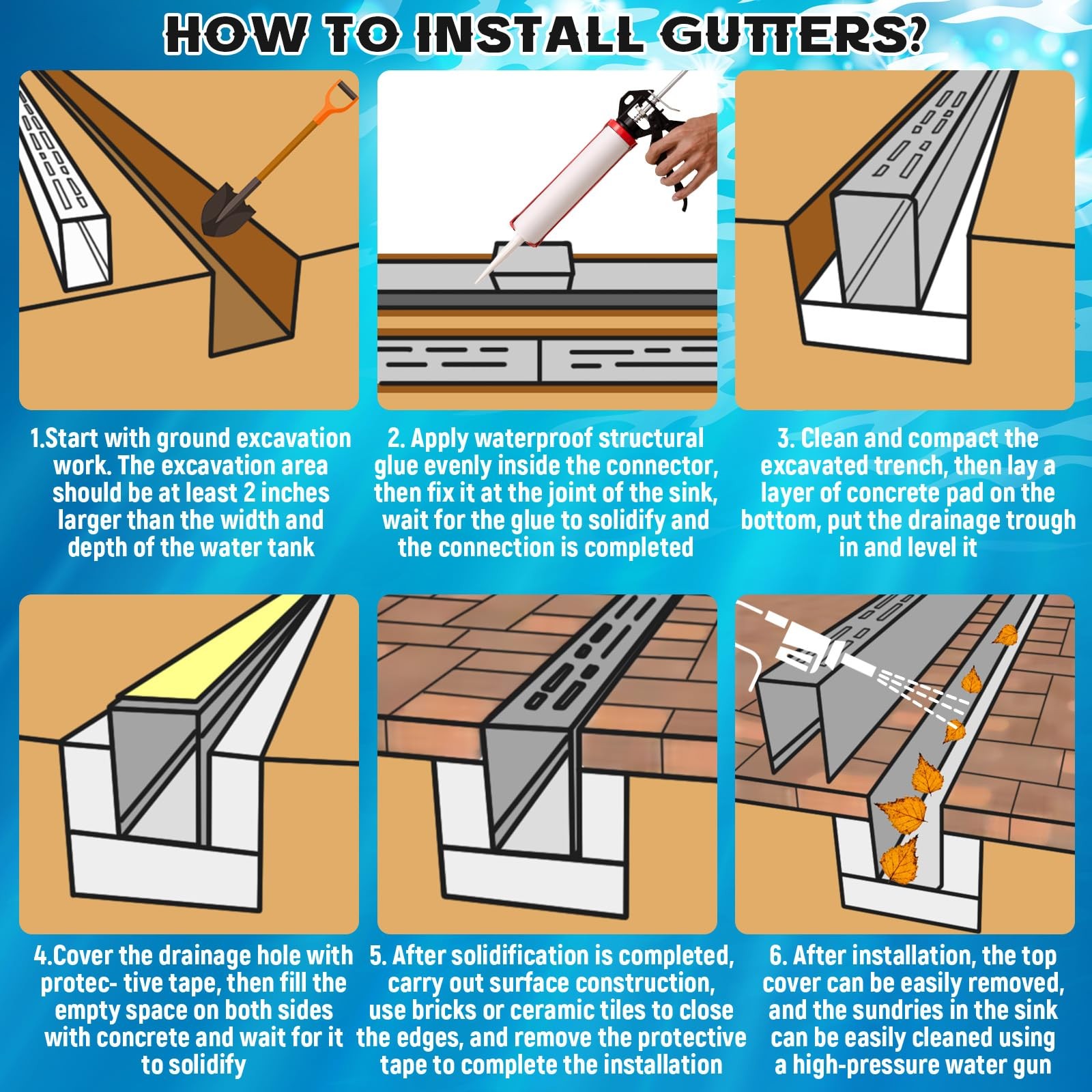 HOW TO INSTALL GUTTERS?

1.Start with ground excavation work. The excavation area should be at least 2 inches larger than the width and depth of the water tank

2. Apply waterproof structural glue evenly inside the connector, then fix it at the joint of the sink, wait for the glue to solidify and the connection is completed

3. Clean and compact the excavated trench, then lay a layer of concrete pad on the bottom, put the drainage trough in and level it

4.Cover the drainage hole with protec- tive tape, then fill the empty space on both sides with concrete and wait for it to solidify

5. After solidification is completed, carry out surface construction, use bricks or ceramic tiles to close the edges, and remove the protective tape to complete the installation

6. After installation, the top cover can be easily removed, and the sundries in the sink can be easily cleaned using a high-pressure water gun