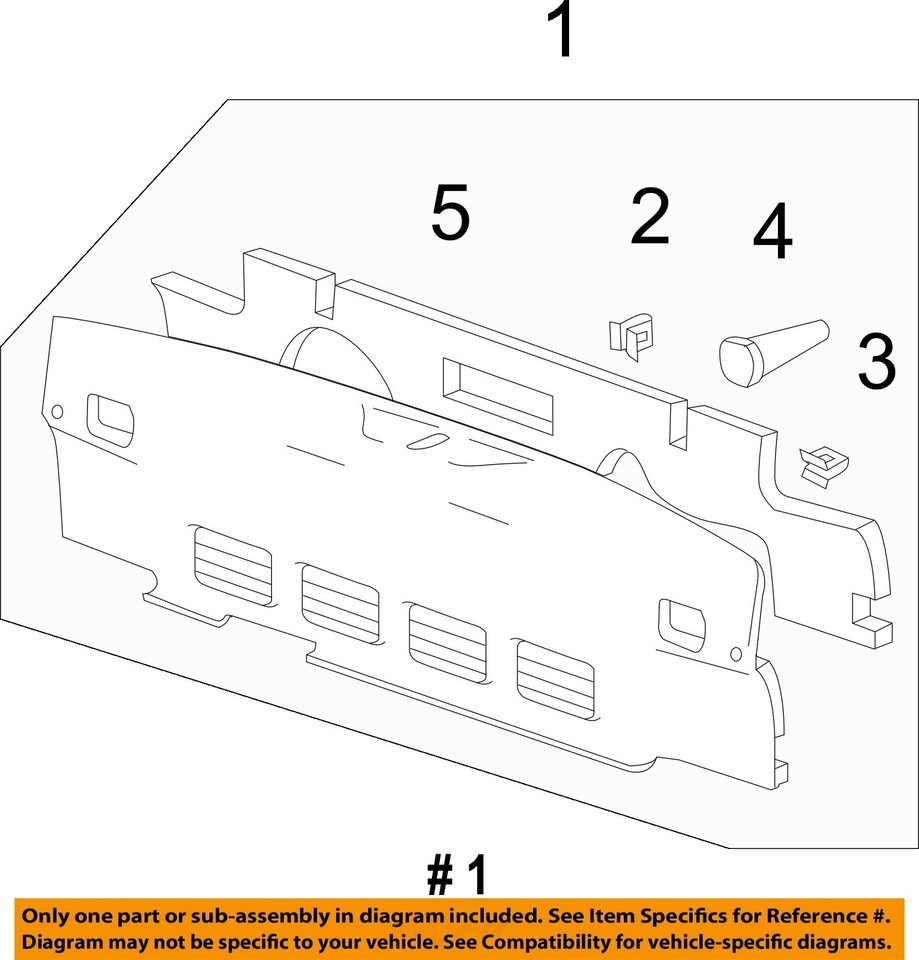 1

5

2

4

3

# 1

Only one part or sub-assembly in diagram included. See Item Specifics for Reference #. Diagram may not be specific to your vehicle. See Compatibility for vehicle-specific diagrams.