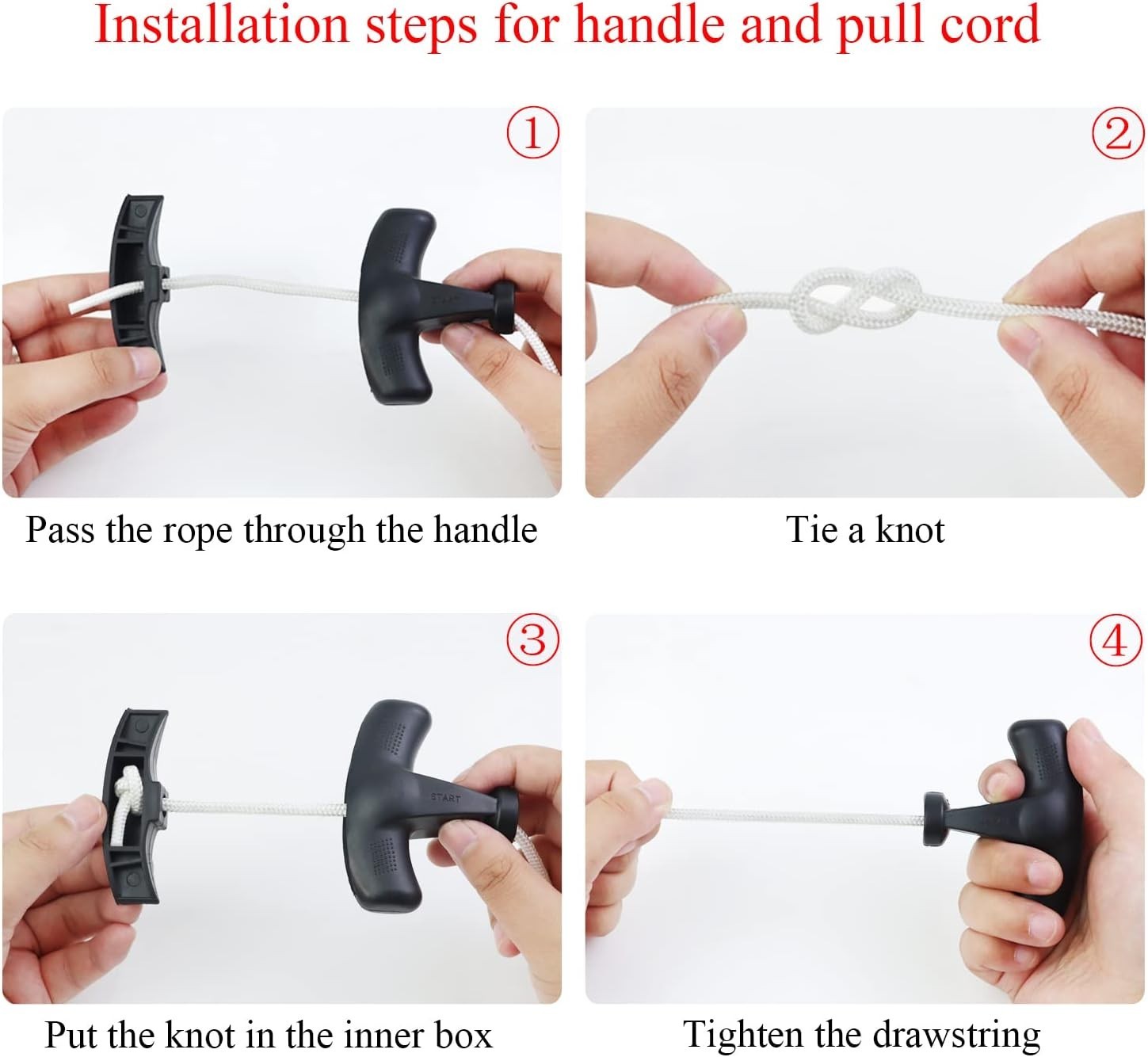 Installation steps for handle and pull cord

①

Pass the rope through the handle

②

Tie a knot

③

START

Put the knot in the inner box

④

Tighten the drawstring