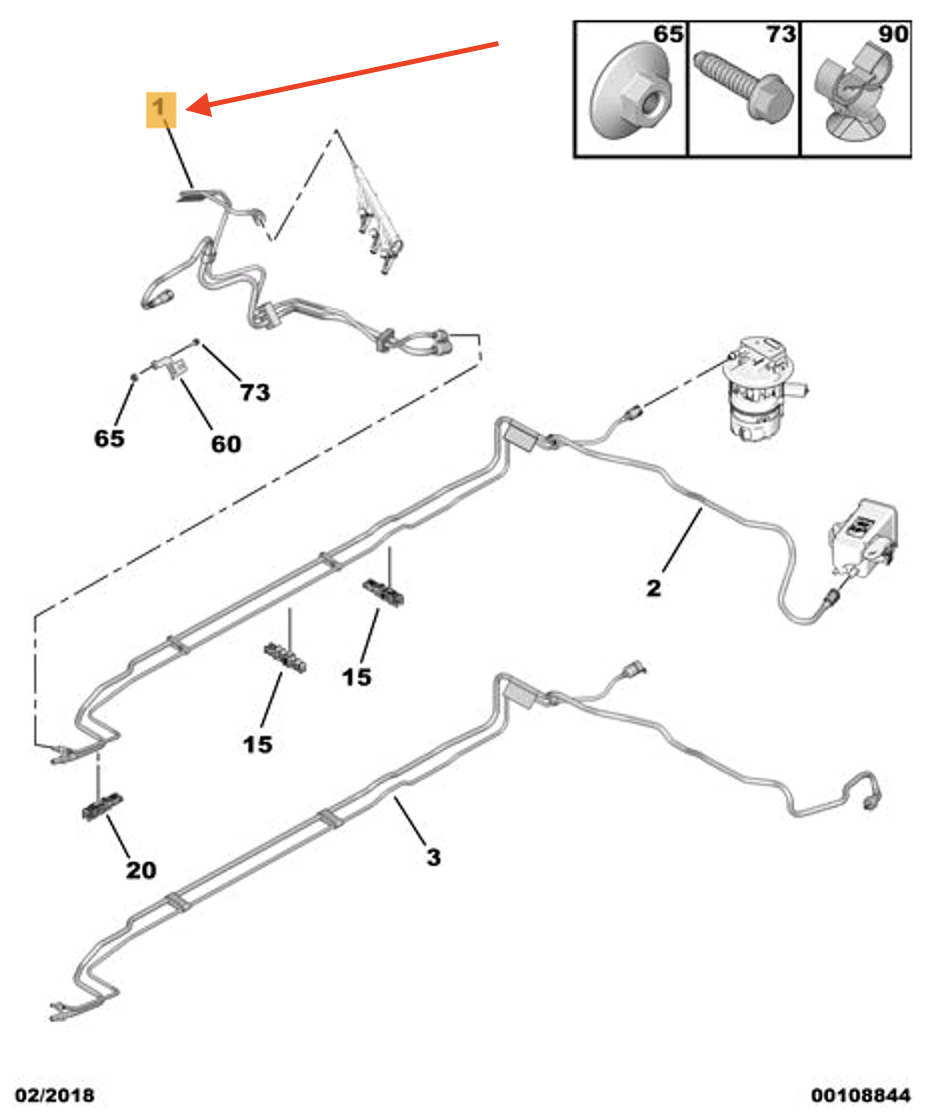 65 73 90

1

73

65

60

2

15

15

20

3

02/2018

00108844