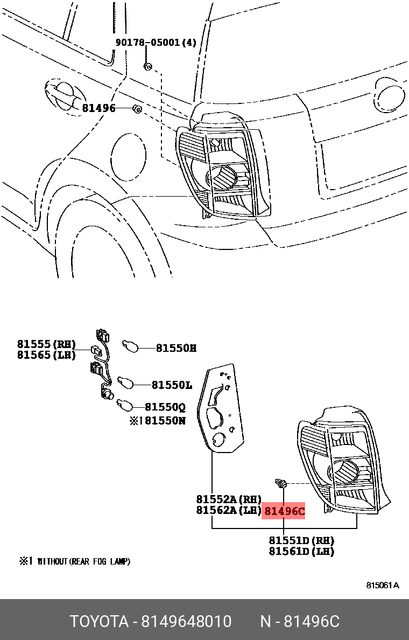 90178-05001(4)
81496

81555(RH)
81565(LH)
81550H
81550L
81550Q
※181550N

81552A(RH)
81562A(LH)
81496C
81551D(RH)
81561D(LH)

※1 WITHOUT(REAR FOG LAMP)

815061A

TOYOTA - 8149648010 N - 81496C