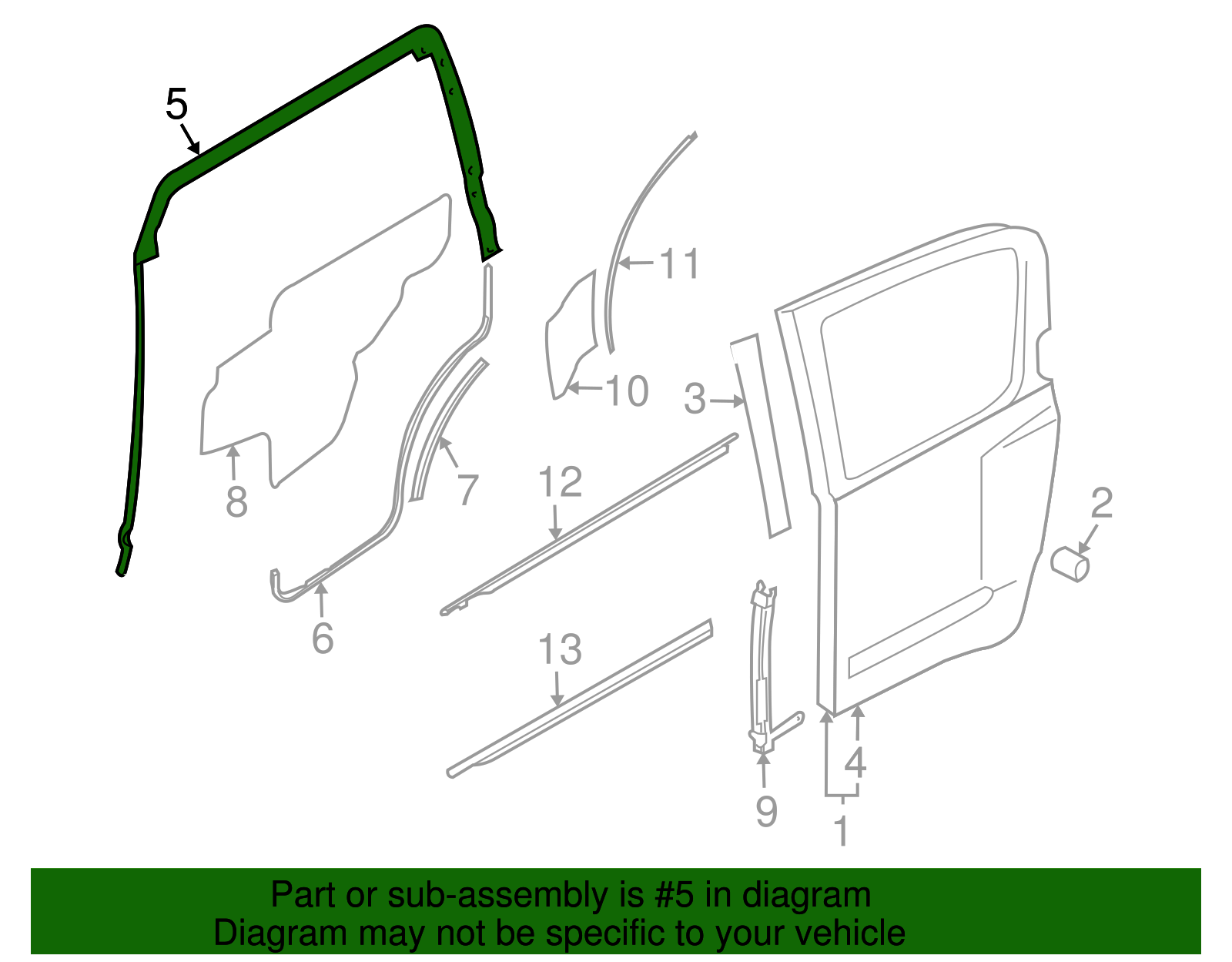 5
11
10
3
8
7
12
2
6
13
4
9
1

Part or sub-assembly is #5 in diagram
Diagram may not be specific to your vehicle