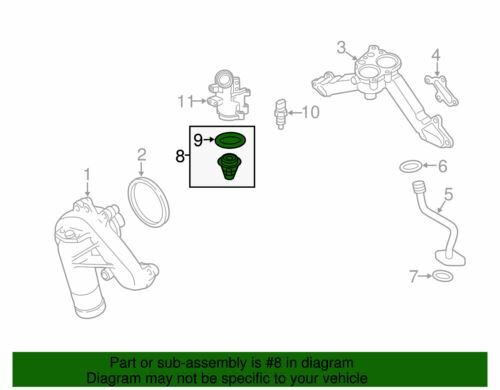 3
4
11
10
9
8
2
1
6
5
7

Part or sub-assembly is #8 in diagram
Diagram may not be specific to your vehicle