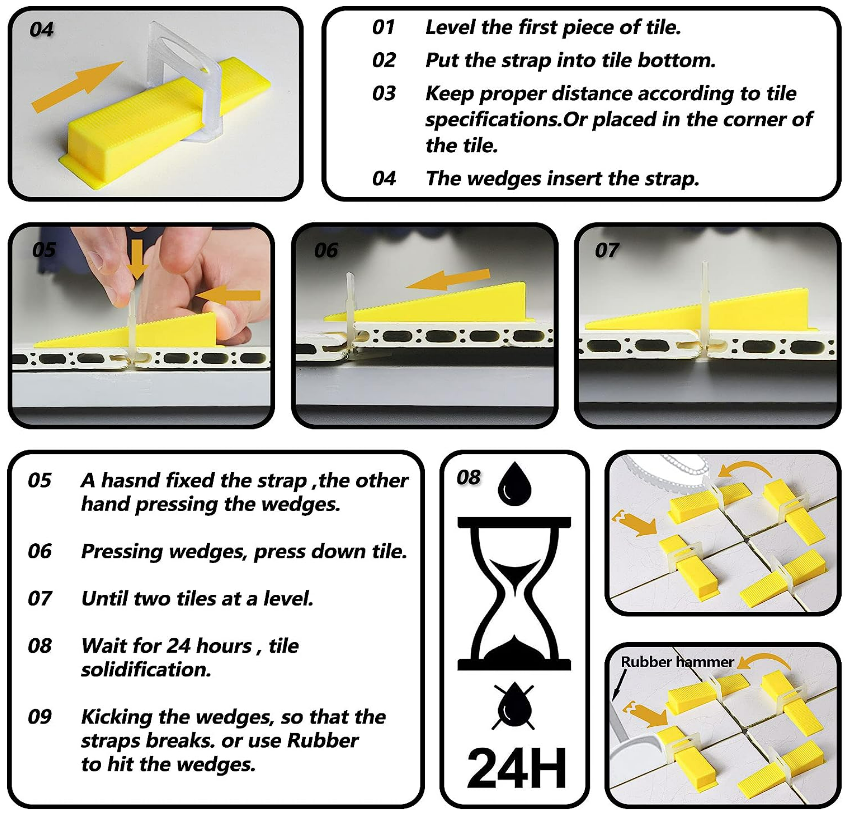 04

01 Level the first piece of tile.

02 Put the strap into tile bottom.

03 Keep proper distance according to tile specifications.Or placed in the corner of the tile.

04 The wedges insert the strap.

05

06

07

05 A hasnd fixed the strap ,the other hand pressing the wedges.

06 Pressing wedges, press down tile.

07 Until two tiles at a level.

08 Wait for 24 hours , tile solidification.

09 Kicking the wedges, so that the straps breaks. or use Rubber to hit the wedges.

08

24H

Rubber hammer