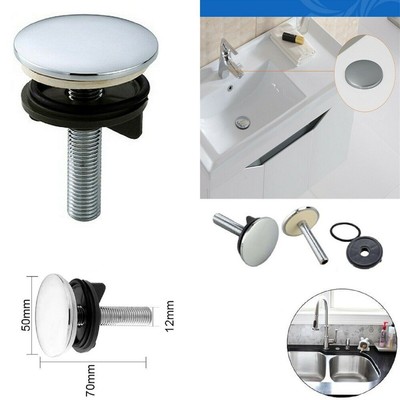 50mm
12mm
70mm