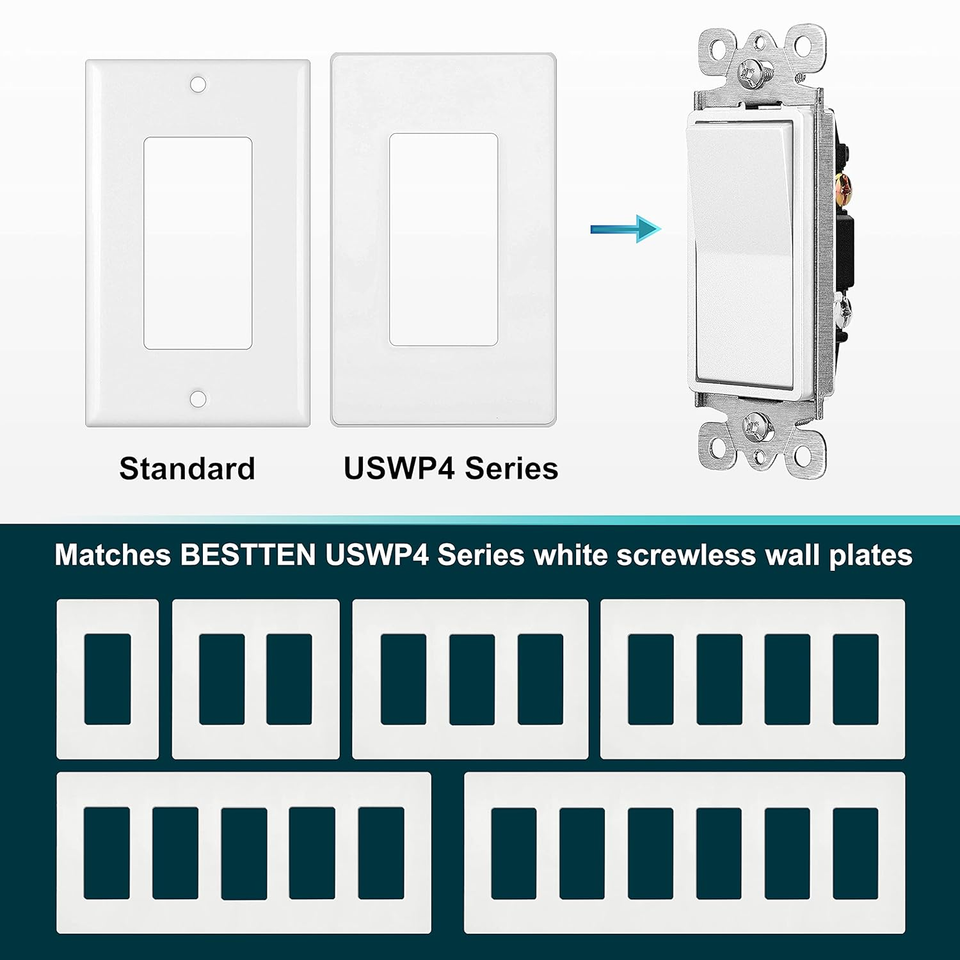 Standard

USWP4 Series

Matches BESTTEN USWP4 Series white screwless wall plates