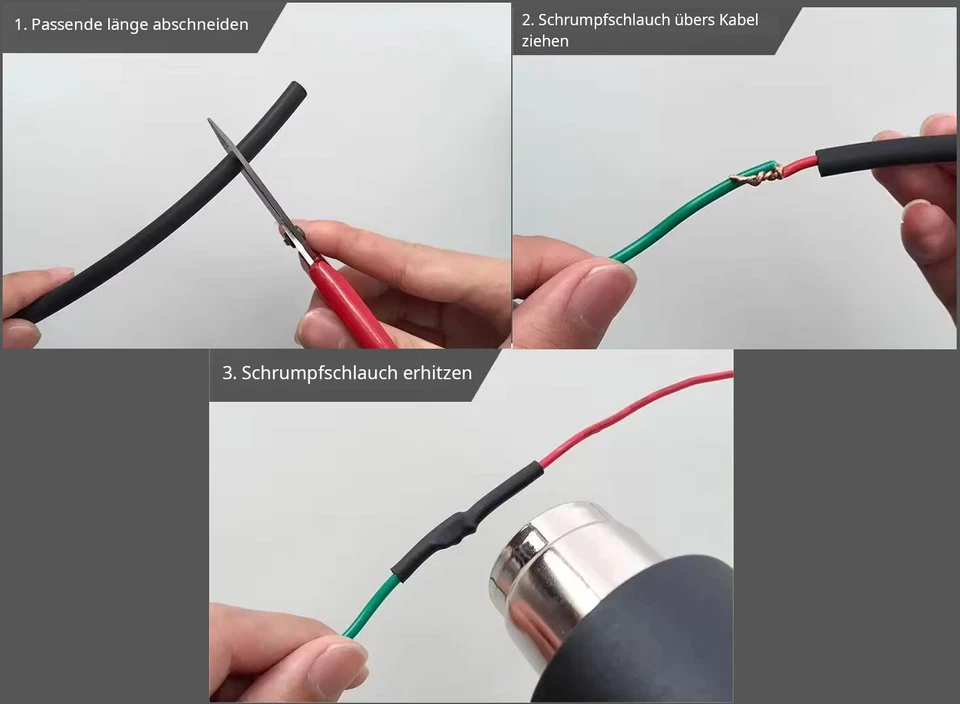 1. Passende länge abschneiden

2. Schrumpfschlauch übers Kabel ziehen

3. Schrumpfschlauch erhitzen