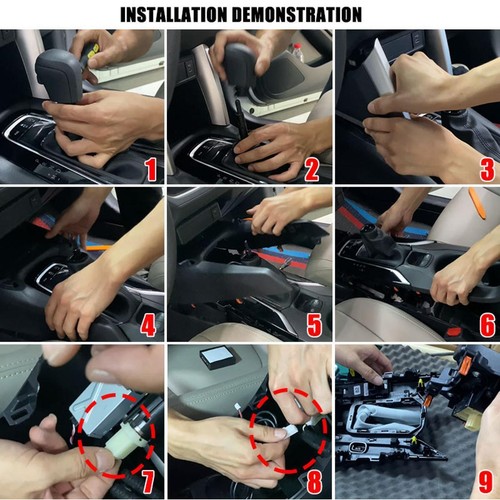 INSTALLATION DEMONSTRATION

1

2

3

4

5

6

7

8

9