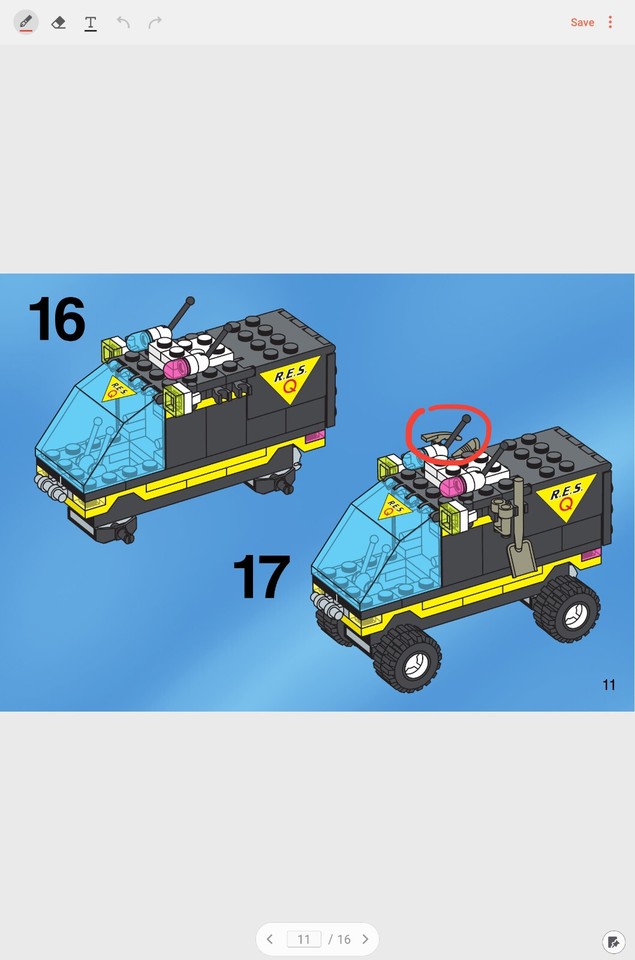 Save

16

R.E.S. Q

R.E.S. Q

17

R.E.S. Q

R.E.S. Q

11

11 / 16