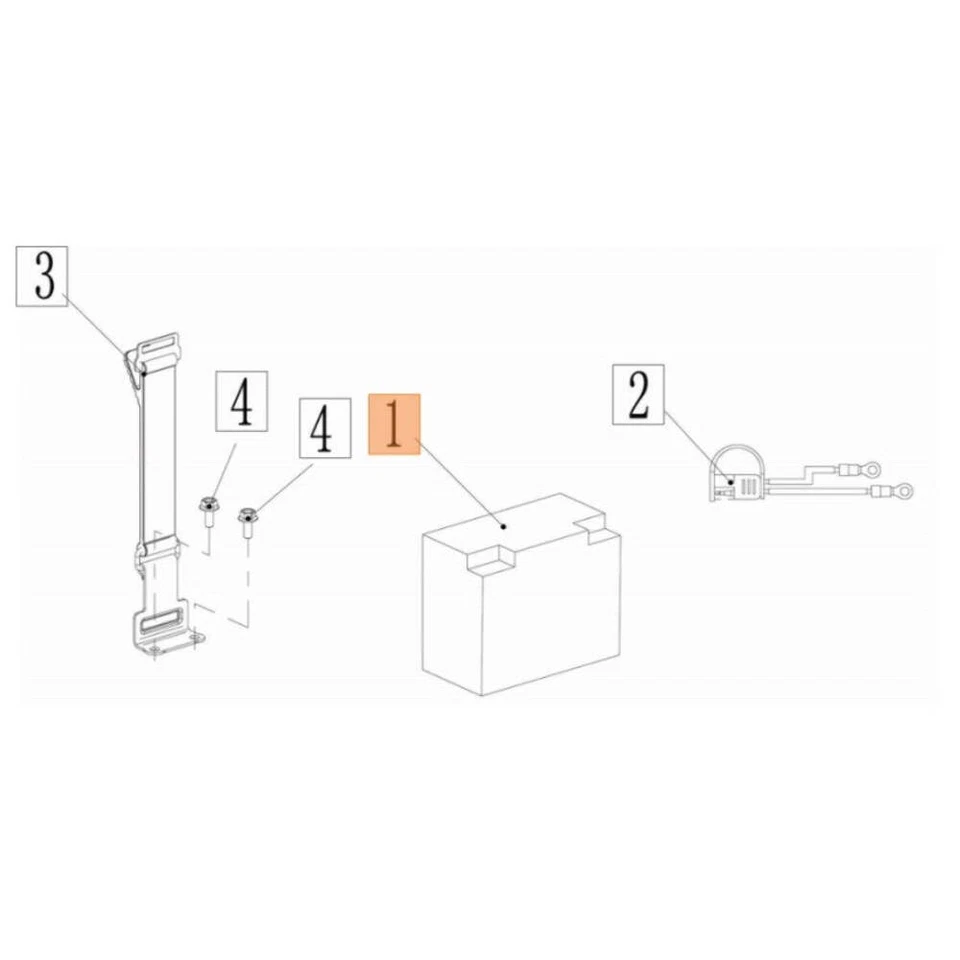 3

4

4

1

2