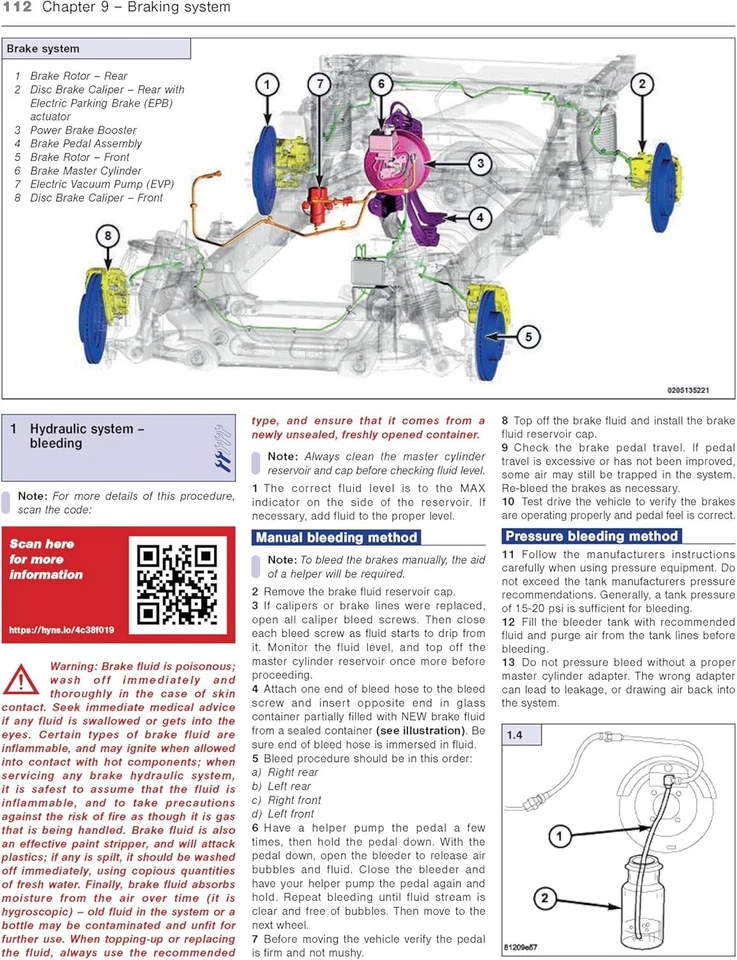 112 Chapter 9 – Braking system

Brake system

1 Brake Rotor – Rear
2 Disc Brake Caliper – Rear with Electric Parking Brake (EPB) actuator
3 Power Brake Booster
4 Brake Pedal Assembly
5 Brake Rotor – Front
6 Brake Master Cylinder
7 Electric Vacuum Pump (EVP)
8 Disc Brake Caliper – Front

1 7 6 2 3 4 8 5

0205135221

1 Hydraulic system – bleeding

Note: For more details of this procedure, scan the code:

Scan here for more information

https://hyns.io/4c38f019

Warning: Brake fluid is poisonous; wash off immediately and thoroughly in the case of skin contact. Seek immediate medical advice if any fluid is swallowed or gets into the eyes. Certain types of brake fluid are inflammable, and may ignite when allowed into contact with hot components; when servicing any brake hydraulic system, it is safest to assume that the fluid is inflammable, and to take precautions against the risk of fire as though it is gas that is being handled. Brake fluid is also an effective paint stripper, and will attack plastics; if any is spilt, it should be washed off immediately, using copious quantities of fresh water. Finally, brake fluid absorbs moisture from the air over time (it is hygroscopic) – old fluid in the system or a bottle may be contaminated and unfit for further use. When topping-up or replacing the fluid, always use the recommended type, and ensure that it comes from a newly unsealed, freshly opened container.

Note: Always clean the master cylinder reservoir and cap before checking fluid level.

1 The correct fluid level is to the MAX indicator on the side of the reservoir. If necessary, add fluid to the proper level.

Manual bleeding method

Note: To bleed the brakes manually, the aid of a helper will be required.

2 Remove the brake fluid reservoir cap.
3 If calipers or brake lines were replaced, open all caliper bleed screws. Then close each bleed screw as fluid starts to drip from it. Monitor the fluid level, and top off the master cylinder reservoir once more before proceeding.
4 Attach one end of bleed hose to the bleed screw and insert opposite end in glass container partially filled with NEW brake fluid from a sealed container (see illustration). Be sure end of bleed hose is immersed in fluid.
5 Bleed procedure should be in this order:
a) Right rear
b) Left rear
c) Right front
d) Left front
6 Have a helper pump the pedal a few times, then hold the pedal down. With the pedal down, open the bleeder to release air bubbles and fluid. Close the bleeder and have your helper pump the pedal again and hold. Repeat bleeding until fluid stream is clear and free of bubbles. Then move to the next wheel.
7 Before moving the vehicle verify the pedal is firm and not mushy.
8 Top off the brake fluid and install the brake fluid reservoir cap.
9 Check the brake pedal travel. If pedal travel is excessive or has not been improved, some air may still be trapped in the system. Re-bleed the brakes as necessary.
10 Test drive the vehicle to verify the brakes are operating properly and pedal feel is correct.

Pressure bleeding method

11 Follow the manufacturers instructions carefully when using pressure equipment. Do not exceed the tank manufacturers pressure recommendations. Generally, a tank pressure of 15-20 psi is sufficient for bleeding.
12 Fill the bleeder tank with recommended fluid and purge air from the tank lines before bleeding.
13 Do not pressure bleed without a proper master cylinder adapter. The wrong adapter can lead to leakage, or drawing air back into the system.

1.4

1 2

81209e57