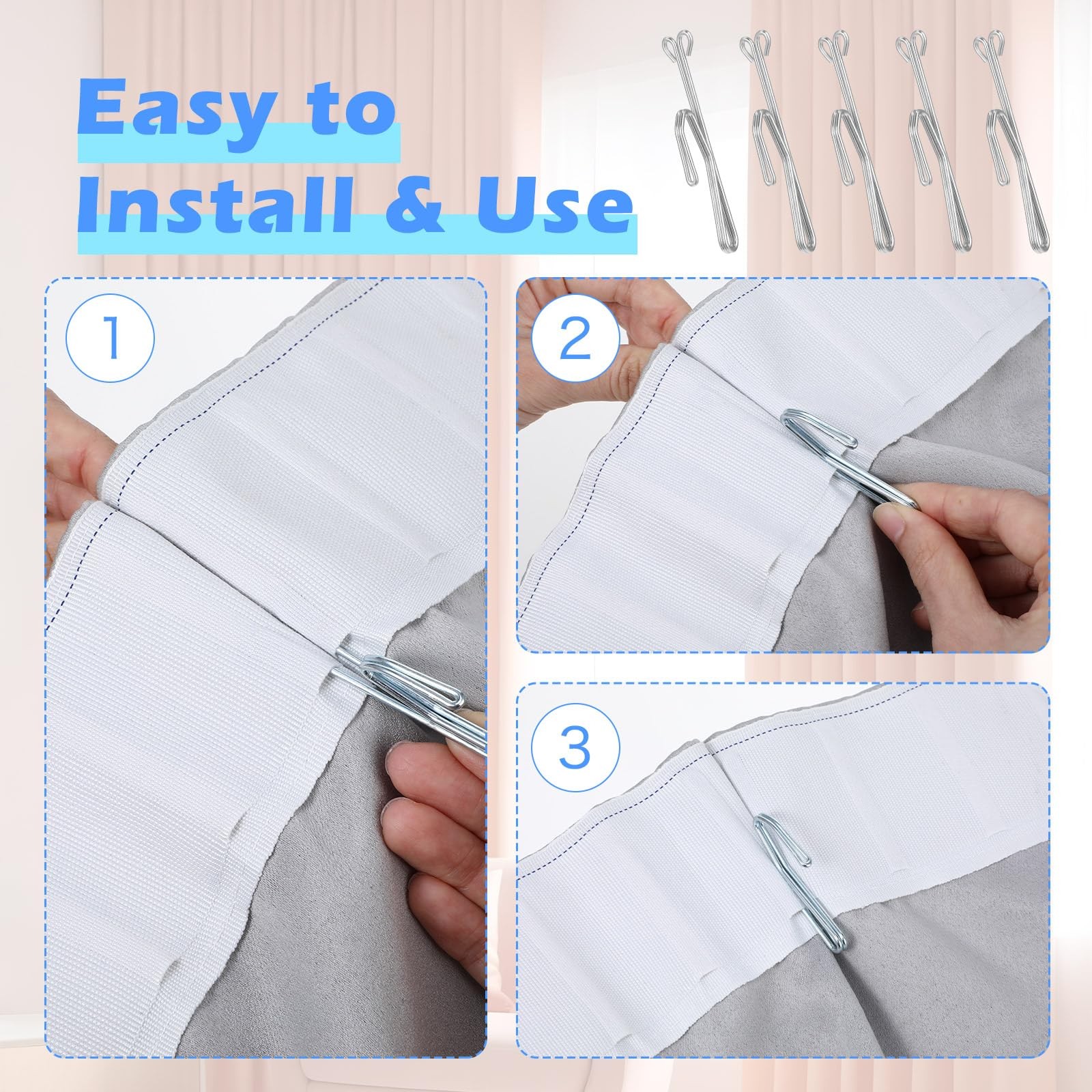 Easy to Install & Use

1

2

3