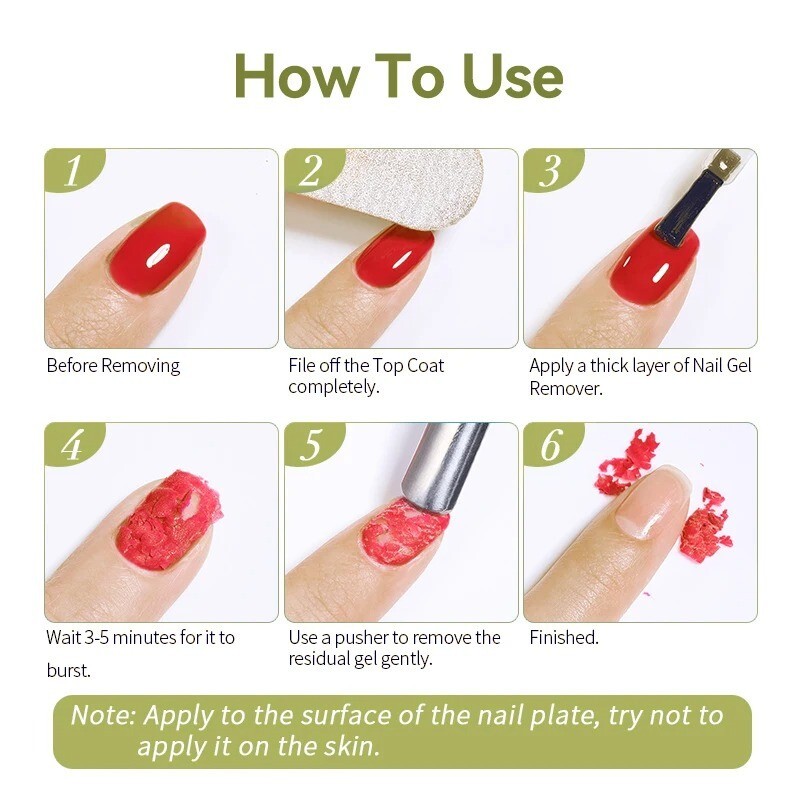 How To Use

1

Before Removing

2

File off the Top Coat completely.

3

Apply a thick layer of Nail Gel Remover.

4

Wait 3-5 minutes for it to burst.

5

Use a pusher to remove the residual gel gently.

6

Finished.

Note: Apply to the surface of the nail plate, try not to apply it on the skin.