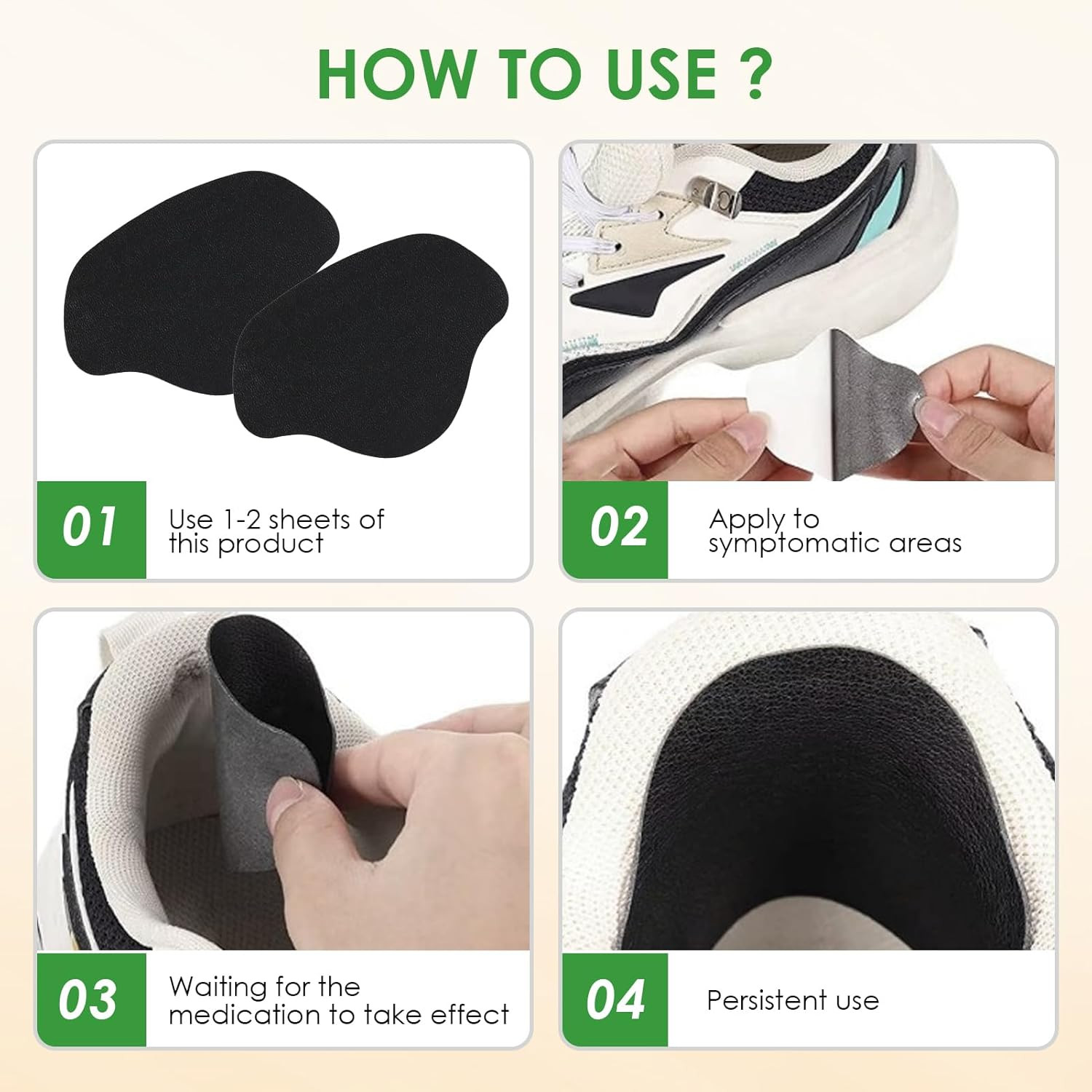 HOW TO USE ?

01
Use 1-2 sheets of this product

02
Apply to symptomatic areas

03
Waiting for the medication to take effect

04
Persistent use