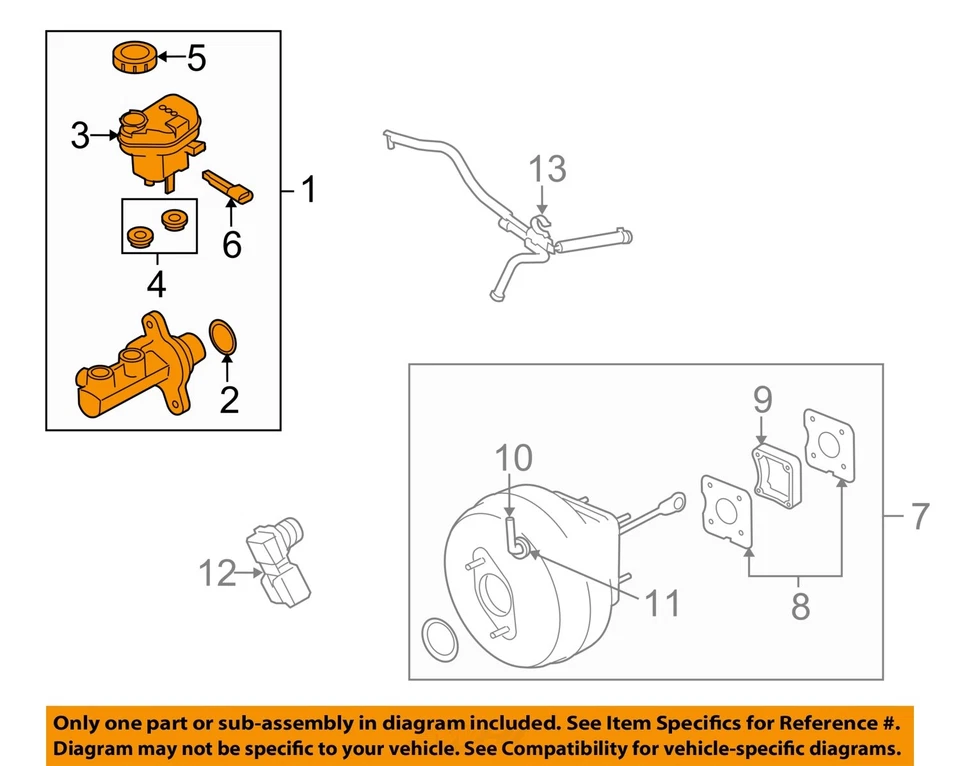 5
3
1
6
4
2
13
9
10
7
12
11
8

Only one part or sub-assembly in diagram included. See Item Specifics for Reference #. Diagram may not be specific to your vehicle. See Compatibility for vehicle-specific diagrams.