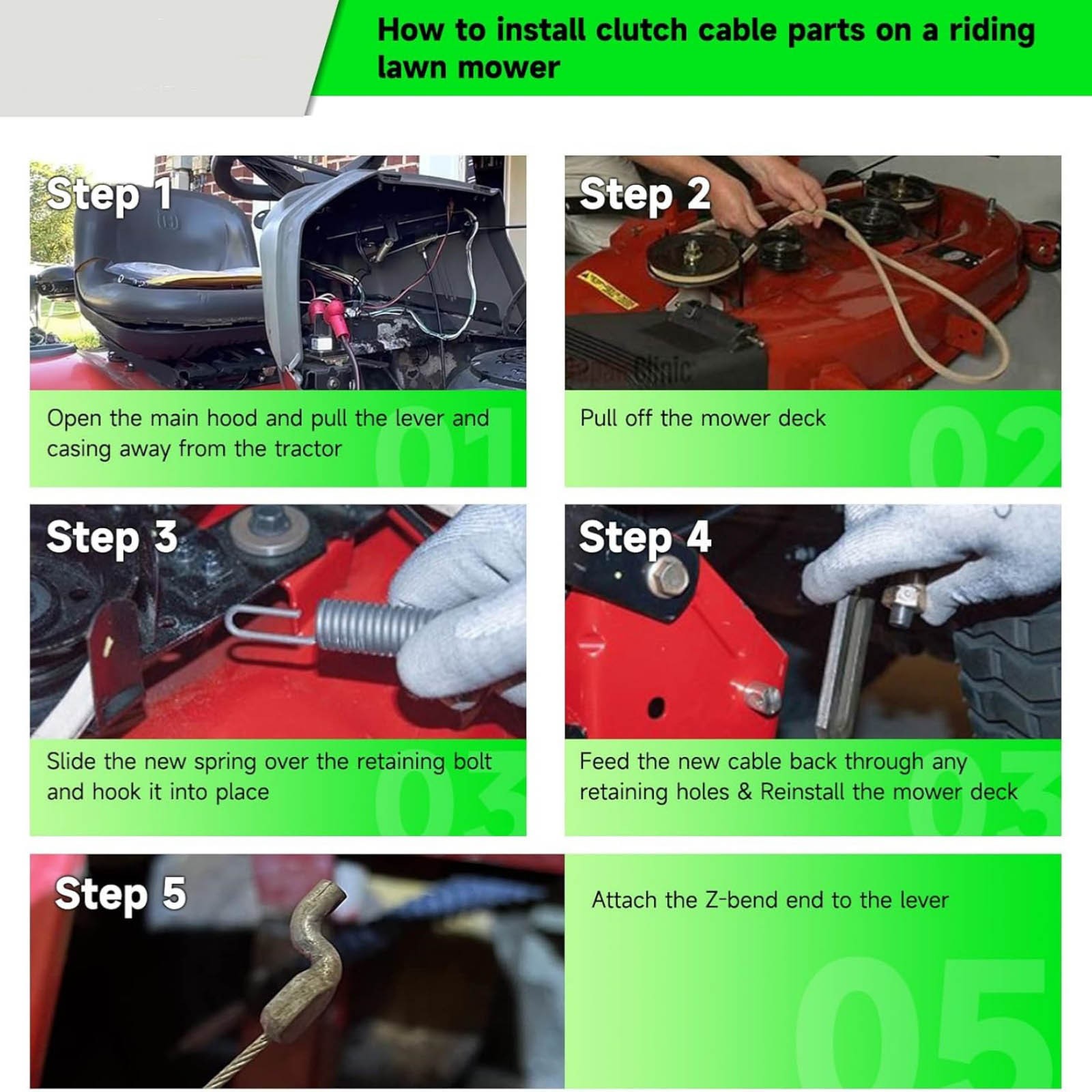 How to install clutch cable parts on a riding lawn mower

Step 1

Open the main hood and pull the lever and casing away from the tractor

01

Step 2

Pull off the mower deck

02

Step 3

Slide the new spring over the retaining bolt and hook it into place

03

Step 4

Feed the new cable back through any retaining holes & Reinstall the mower deck

03

Step 5

Attach the Z-bend end to the lever

05