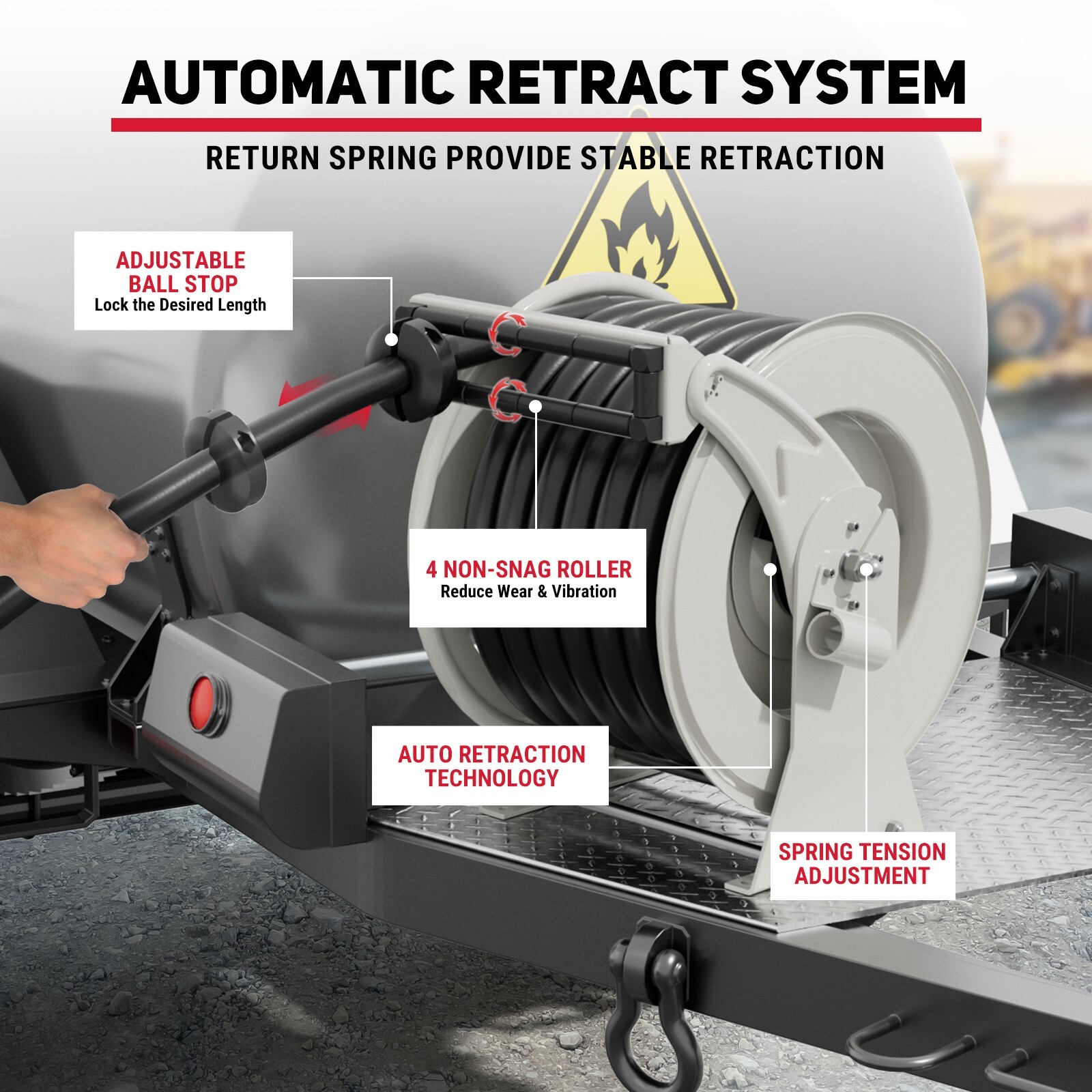 AUTOMATIC RETRACT SYSTEM

RETURN SPRING PROVIDE STABLE RETRACTION

ADJUSTABLE BALL STOP
Lock the Desired Length

4 NON-SNAG ROLLER
Reduce Wear & Vibration

AUTO RETRACTION TECHNOLOGY

SPRING TENSION ADJUSTMENT