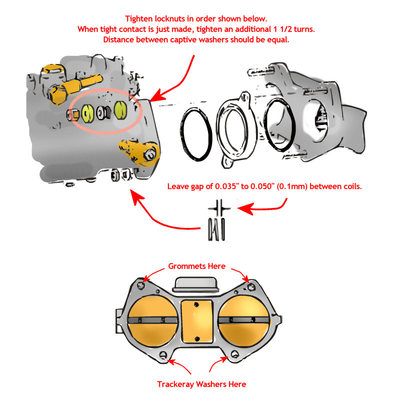 Tighten locknuts in order shown below.
When tight contact is just made, tighten an additional 1 1/2 turns.
Distance between captive washers should be equal.

Leave gap of 0.035" to 0.050" (0.1mm) between coils.

Grommets Here

Trackeray Washers Here