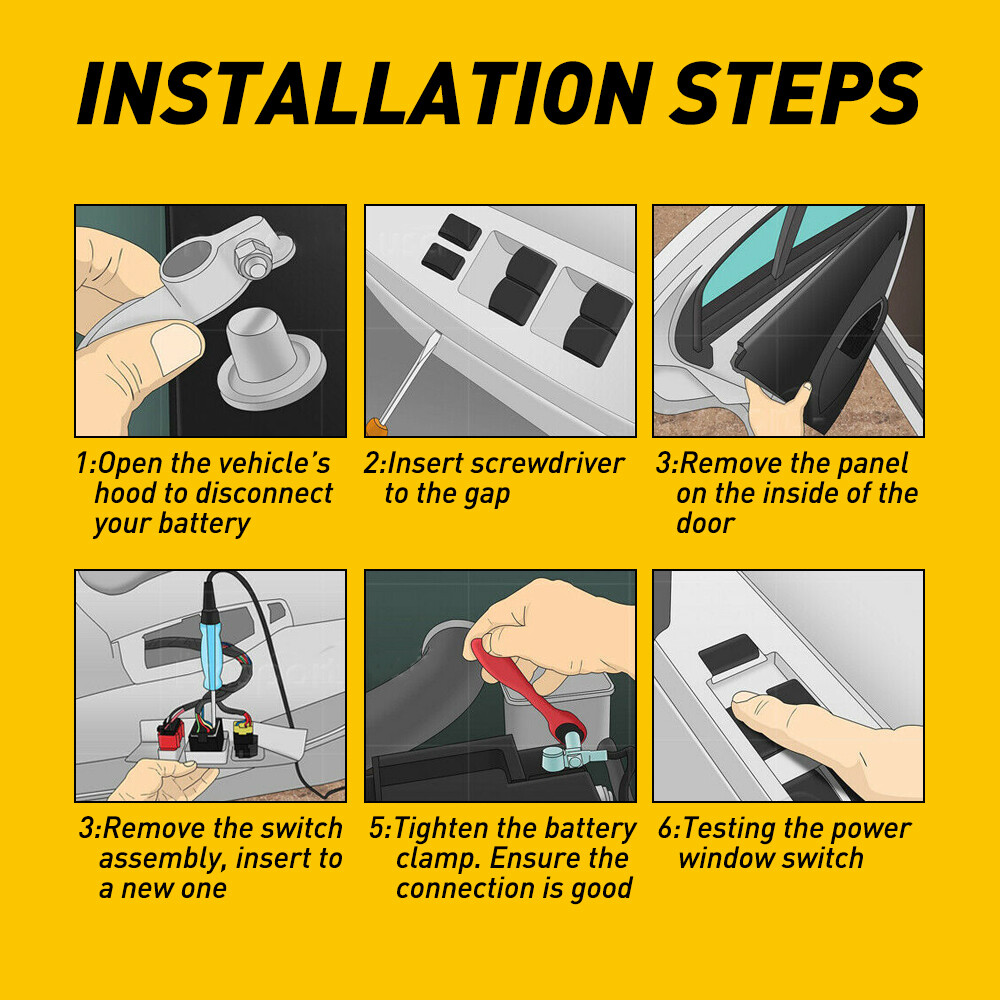 INSTALLATION STEPS

1:Open the vehicle's hood to disconnect your battery

2:Insert screwdriver to the gap

3:Remove the panel on the inside of the door

3:Remove the switch assembly, insert to a new one

5:Tighten the battery clamp. Ensure the connection is good

6:Testing the power window switch