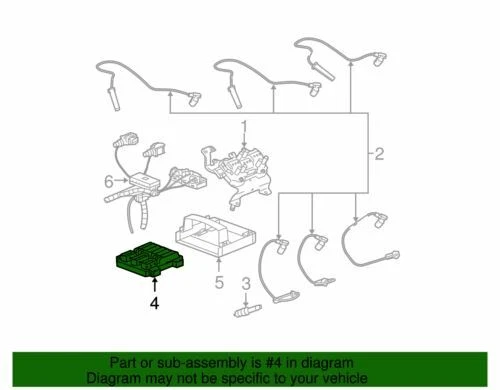 1
2
6
5
3
4

Part or sub-assembly is #4 in diagram
Diagram may not be specific to your vehicle