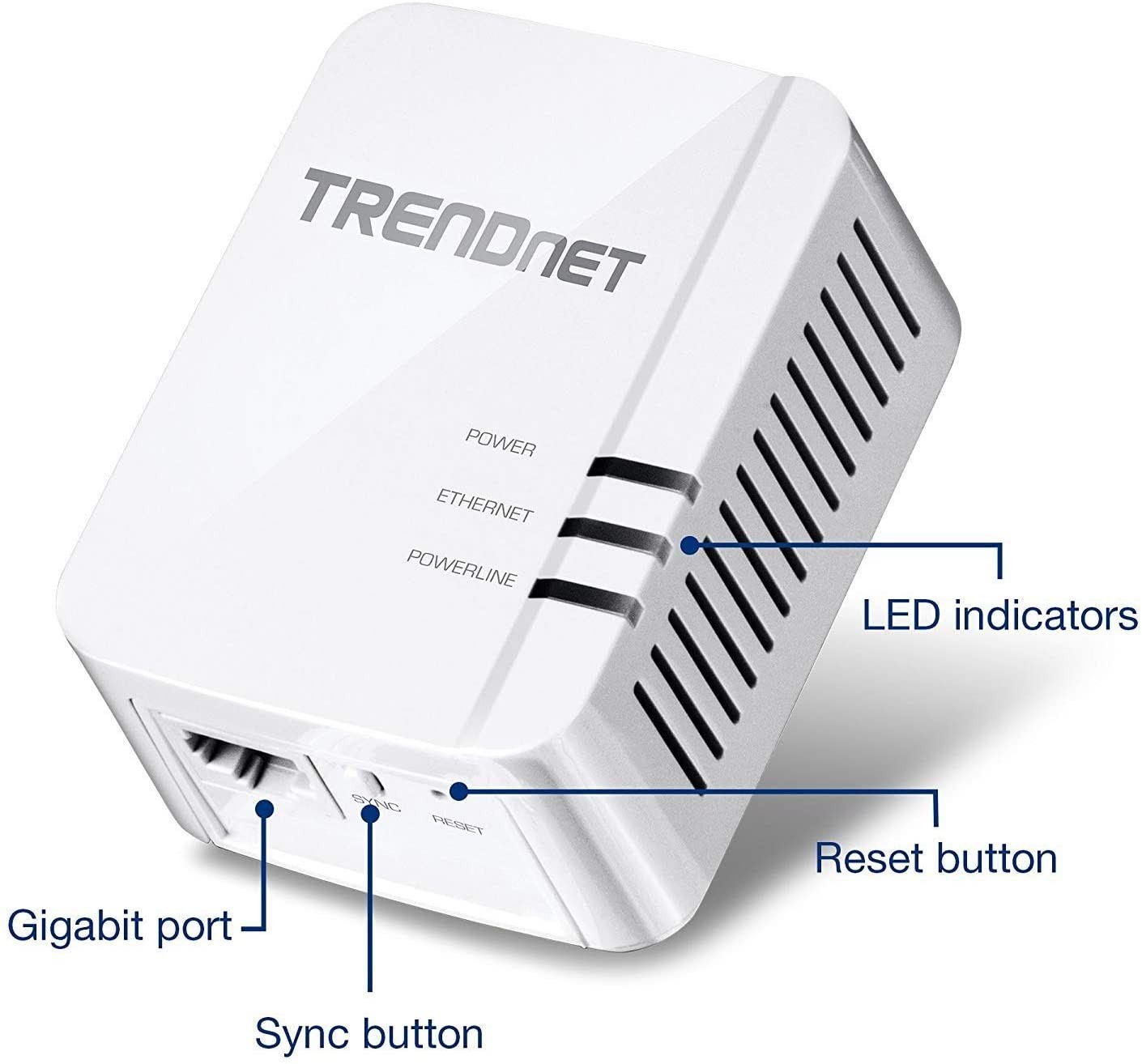 TRENDnET

POWER
ETHERNET
POWERLINE

LED indicators

SYNC
RESET

Reset button

Gigabit port

Sync button