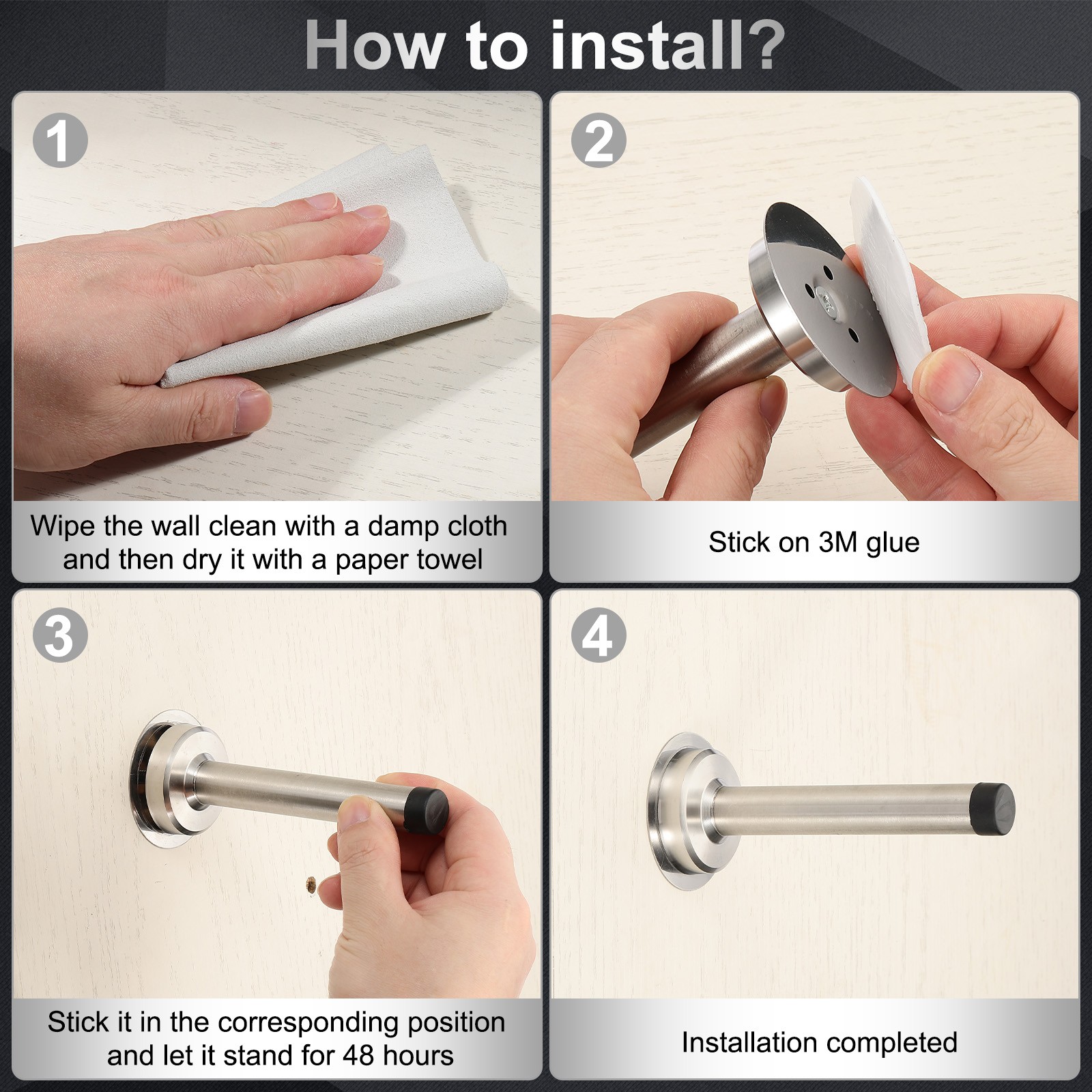 How to install?

1

Wipe the wall clean with a damp cloth and then dry it with a paper towel

2

Stick on 3M glue

3

Stick it in the corresponding position and let it stand for 48 hours

4

Installation completed