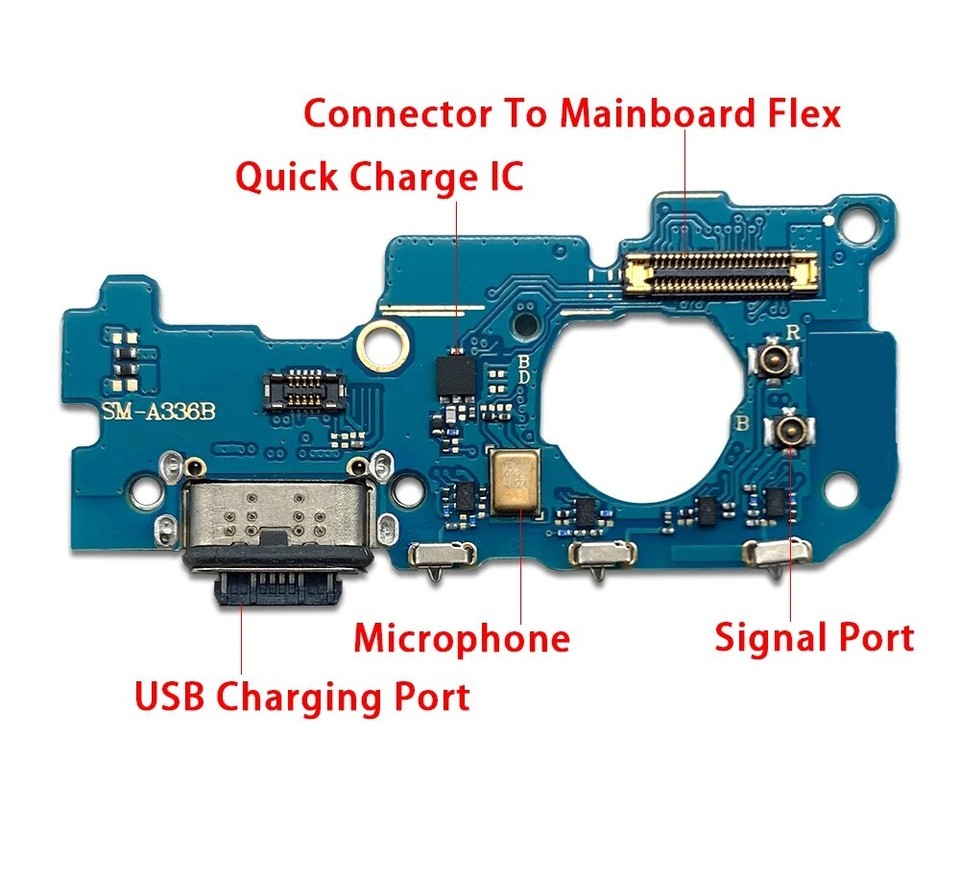 Connector To Mainboard Flex

Quick Charge IC

SM-A336B

B
D

R

B

Microphone

Signal Port

USB Charging Port