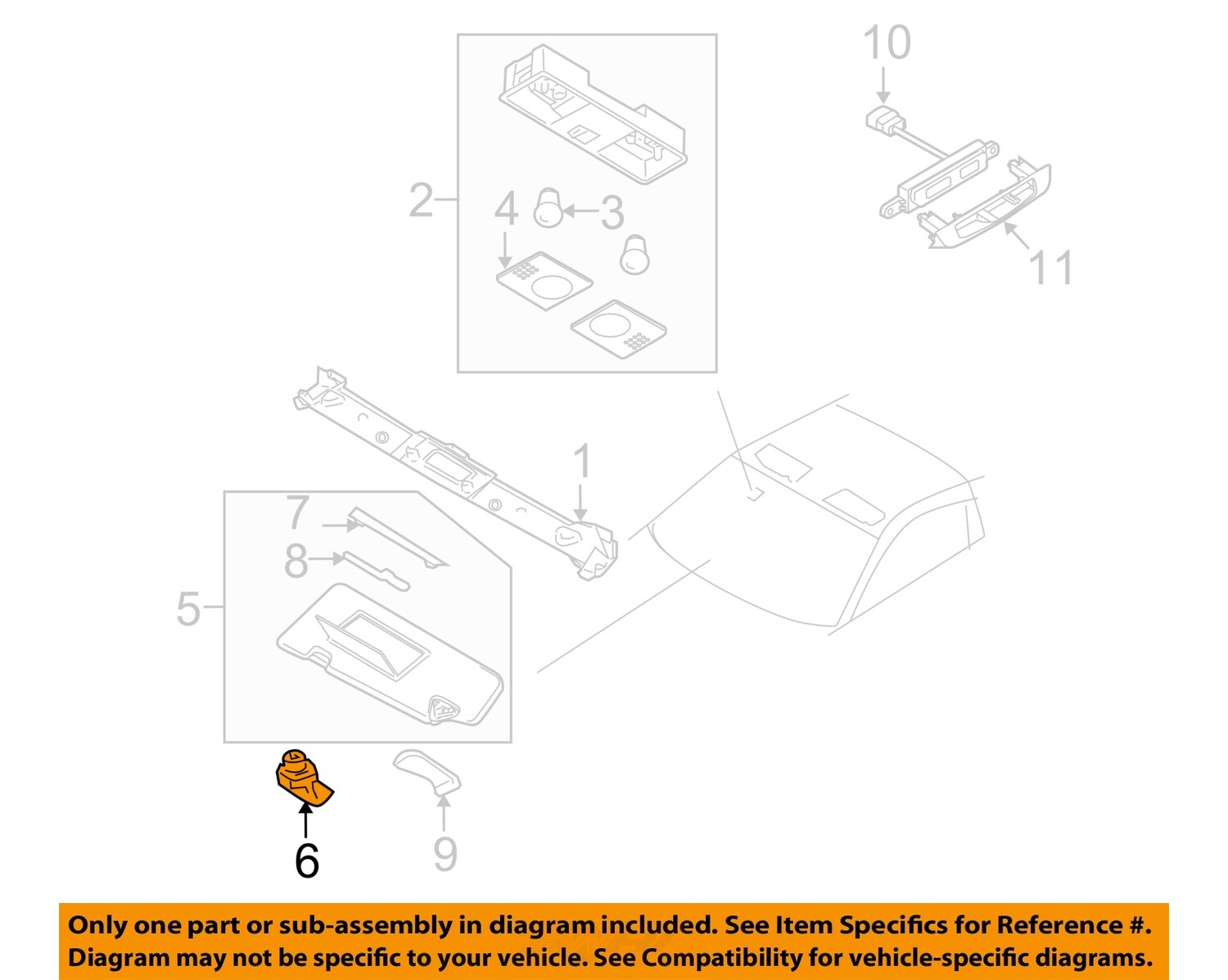 10
2
4
3
11
1
7
8
5
6
9

Only one part or sub-assembly in diagram included. See Item Specifics for Reference #.
Diagram may not be specific to your vehicle. See Compatibility for vehicle-specific diagrams.