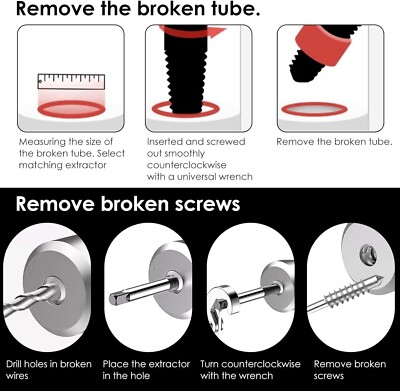 Remove the broken tube.

Measuring the size of the broken tube. Select matching extractor

Inserted and screwed out smoothly counterclockwise with a universal wrench

Remove the broken tube.

Remove broken screws

Drill holes in broken wires

Place the extractor in the hole

Turn counterclockwise with the wrench

Remove broken screws