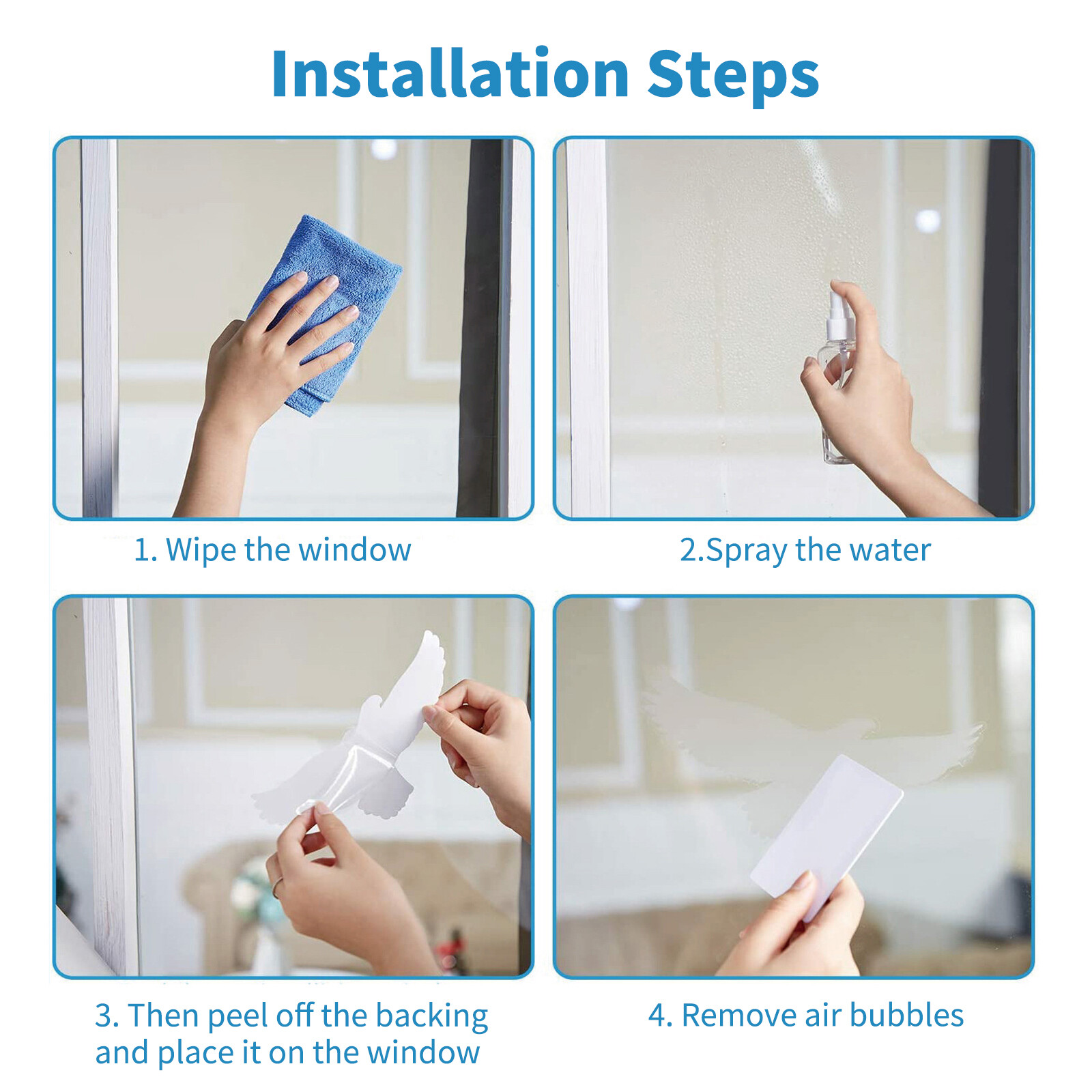 Installation Steps

1. Wipe the window

2.Spray the water

3. Then peel off the backing and place it on the window

4. Remove air bubbles