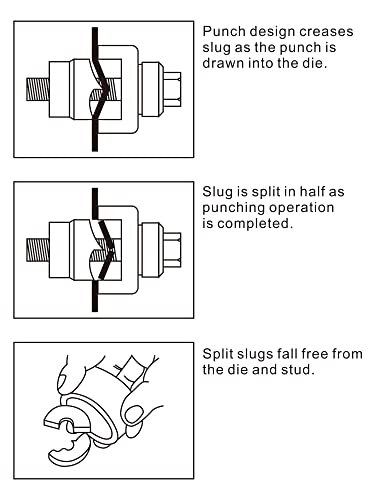 Punch design creases slug as the punch is drawn into the die.

Slug is split in half as punching operation is completed.

Split slugs fall free from the die and stud.