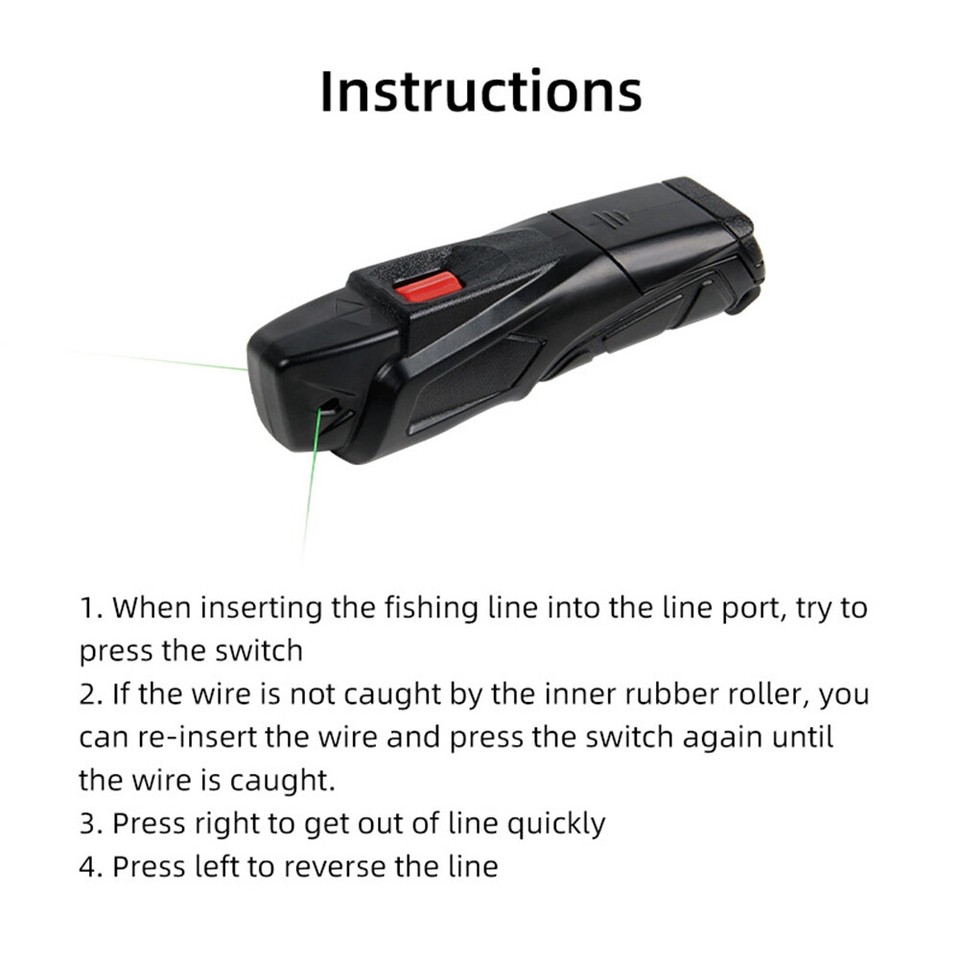 Instructions

1. When inserting the fishing line into the line port, try to press the switch
2. If the wire is not caught by the inner rubber roller, you can re-insert the wire and press the switch again until the wire is caught.
3. Press right to get out of line quickly
4. Press left to reverse the line