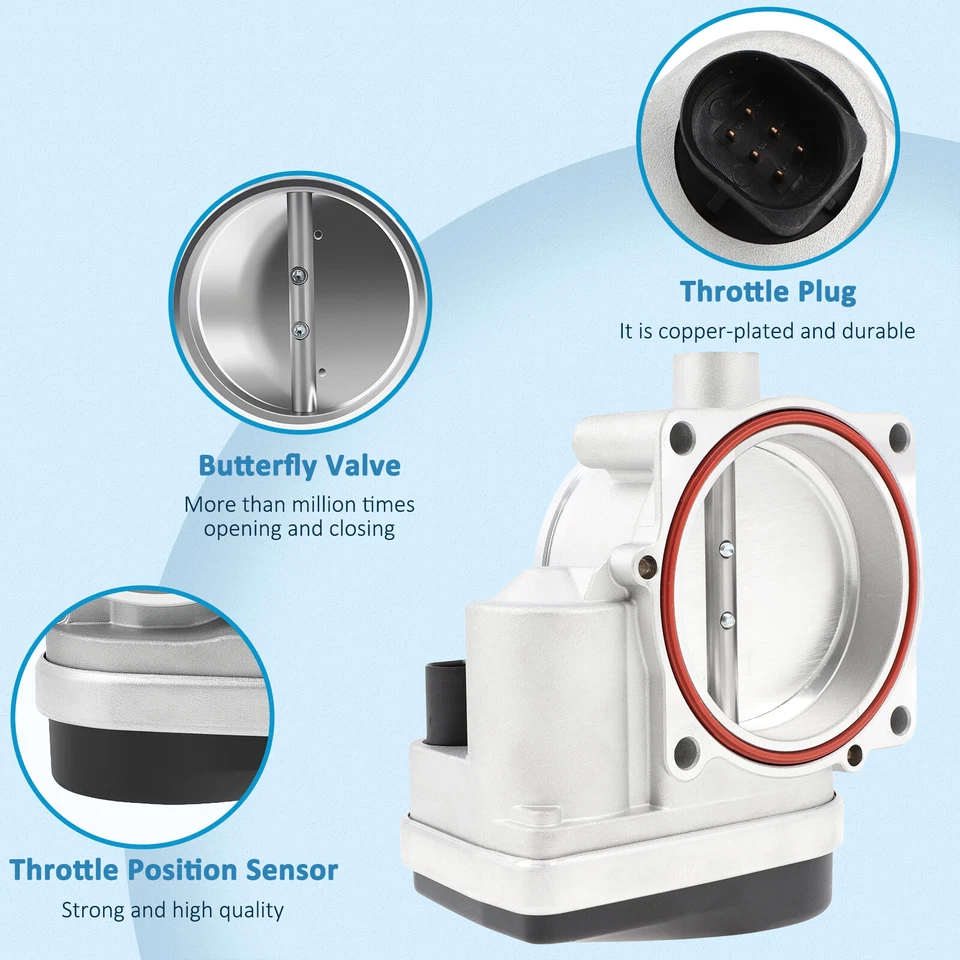 Throttle Plug

It is copper-plated and durable

Butterfly Valve

More than million times opening and closing

Throttle Position Sensor

Strong and high quality