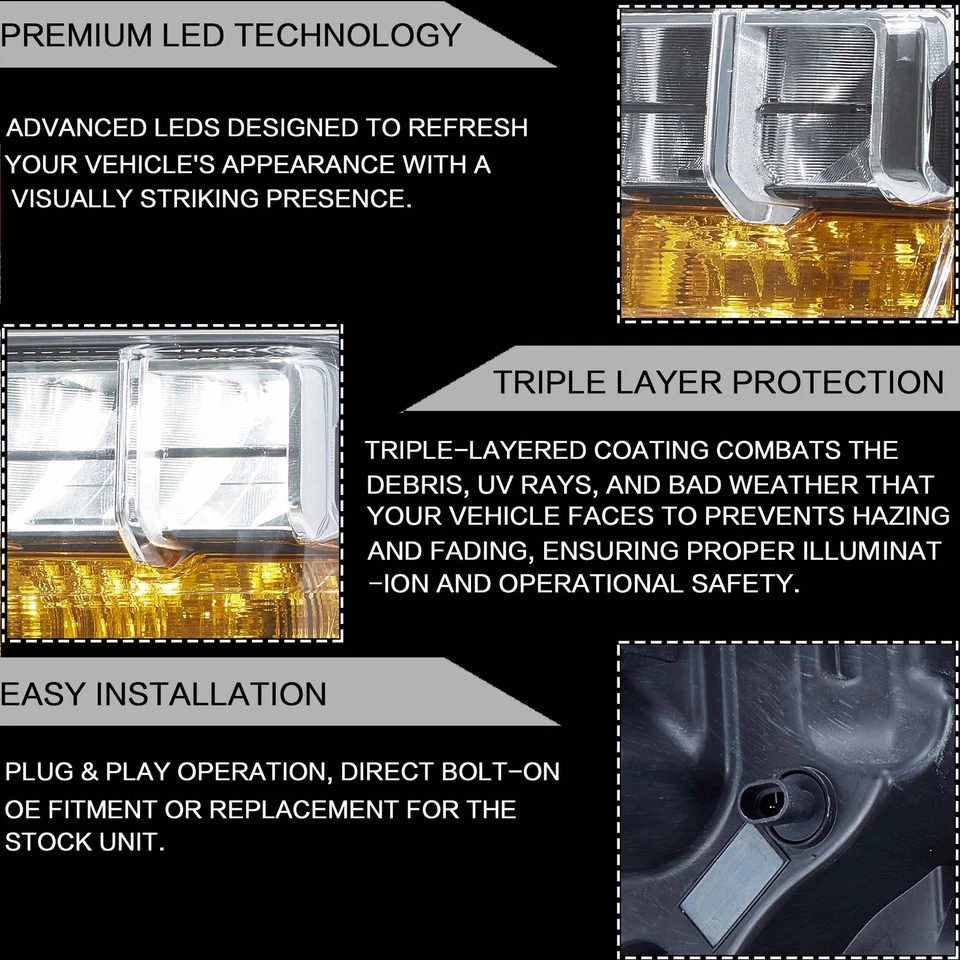 PREMIUM LED TECHNOLOGY

ADVANCED LEDS DESIGNED TO REFRESH YOUR VEHICLE'S APPEARANCE WITH A VISUALLY STRIKING PRESENCE.

TRIPLE LAYER PROTECTION

TRIPLE-LAYERED COATING COMBATS THE DEBRIS, UV RAYS, AND BAD WEATHER THAT YOUR VEHICLE FACES TO PREVENTS HAZING AND FADING, ENSURING PROPER ILLUMINAT-ION AND OPERATIONAL SAFETY.

EASY INSTALLATION

PLUG & PLAY OPERATION, DIRECT BOLT-ON OE FITMENT OR REPLACEMENT FOR THE STOCK UNIT.