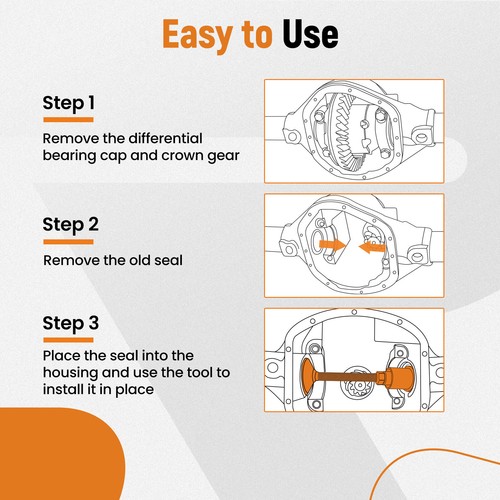 Easy to Use

Step 1

Remove the differential bearing cap and crown gear

Step 2

Remove the old seal

Step 3

Place the seal into the housing and use the tool to install it in place