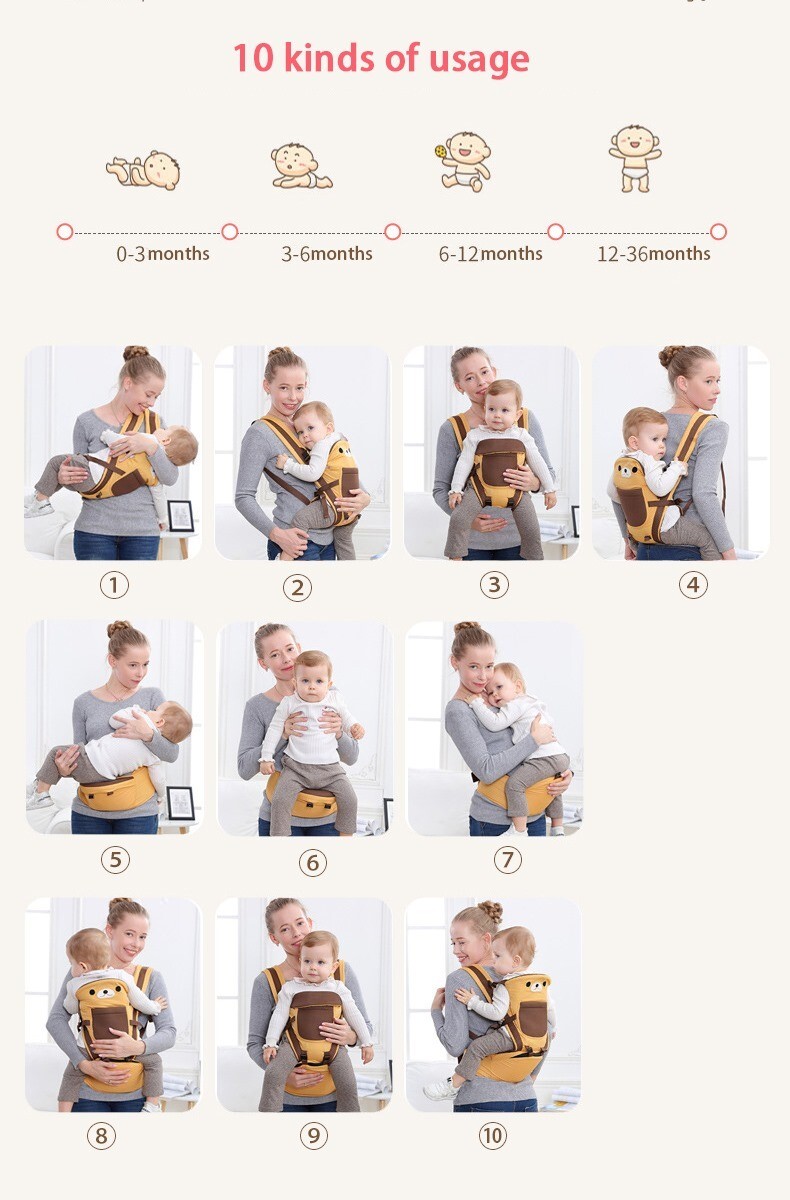 10 kinds of usage

0-3months 3-6months 6-12months 12-36months

①
②
③
④
⑤
⑥
⑦
⑧
⑨
⑩