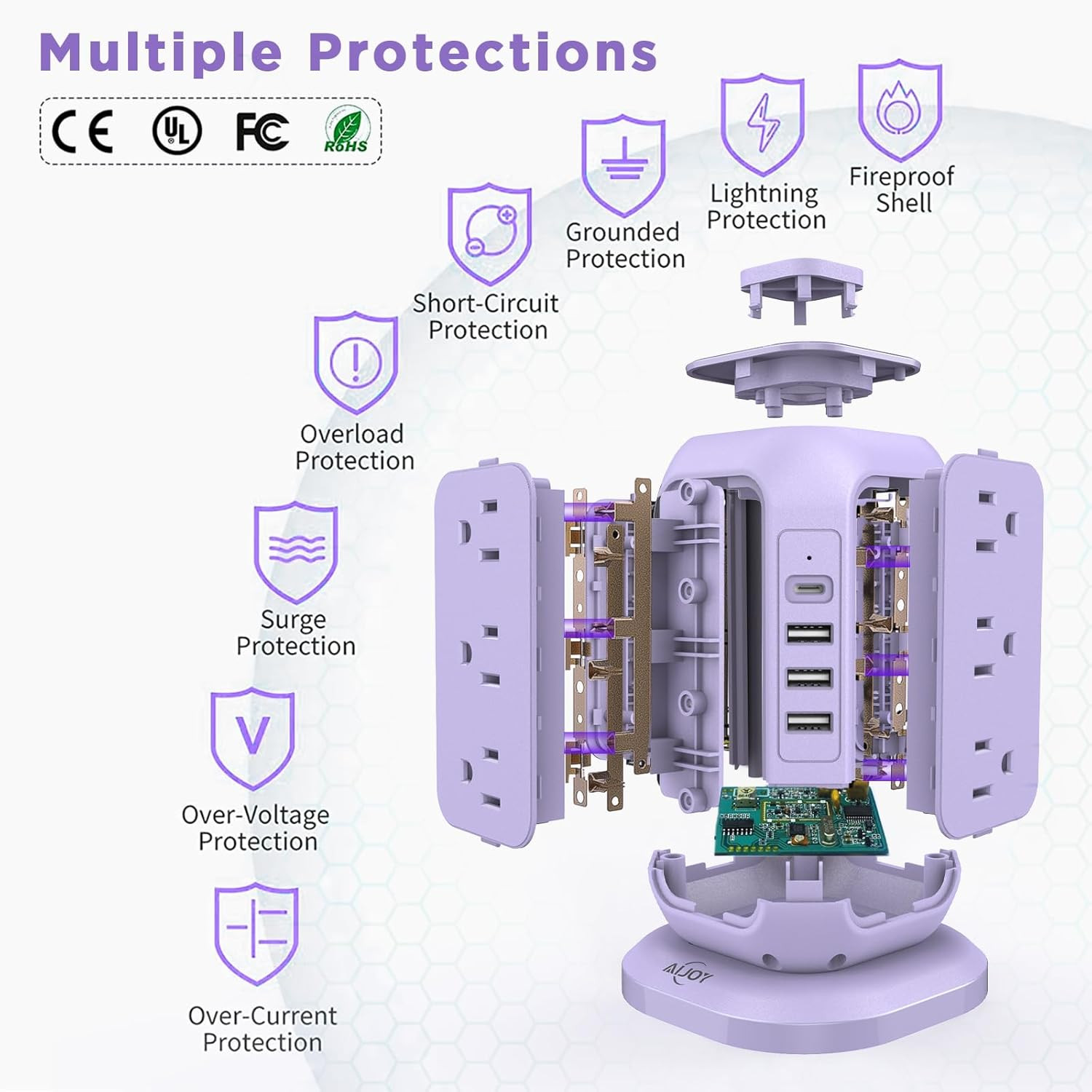 Multiple Protections

CE UL FC RoHS

Fireproof Shell

Lightning Protection

Grounded Protection

Short-Circuit Protection

Overload Protection

Surge Protection

V

Over-Voltage Protection

Over-Current Protection

AIJOY