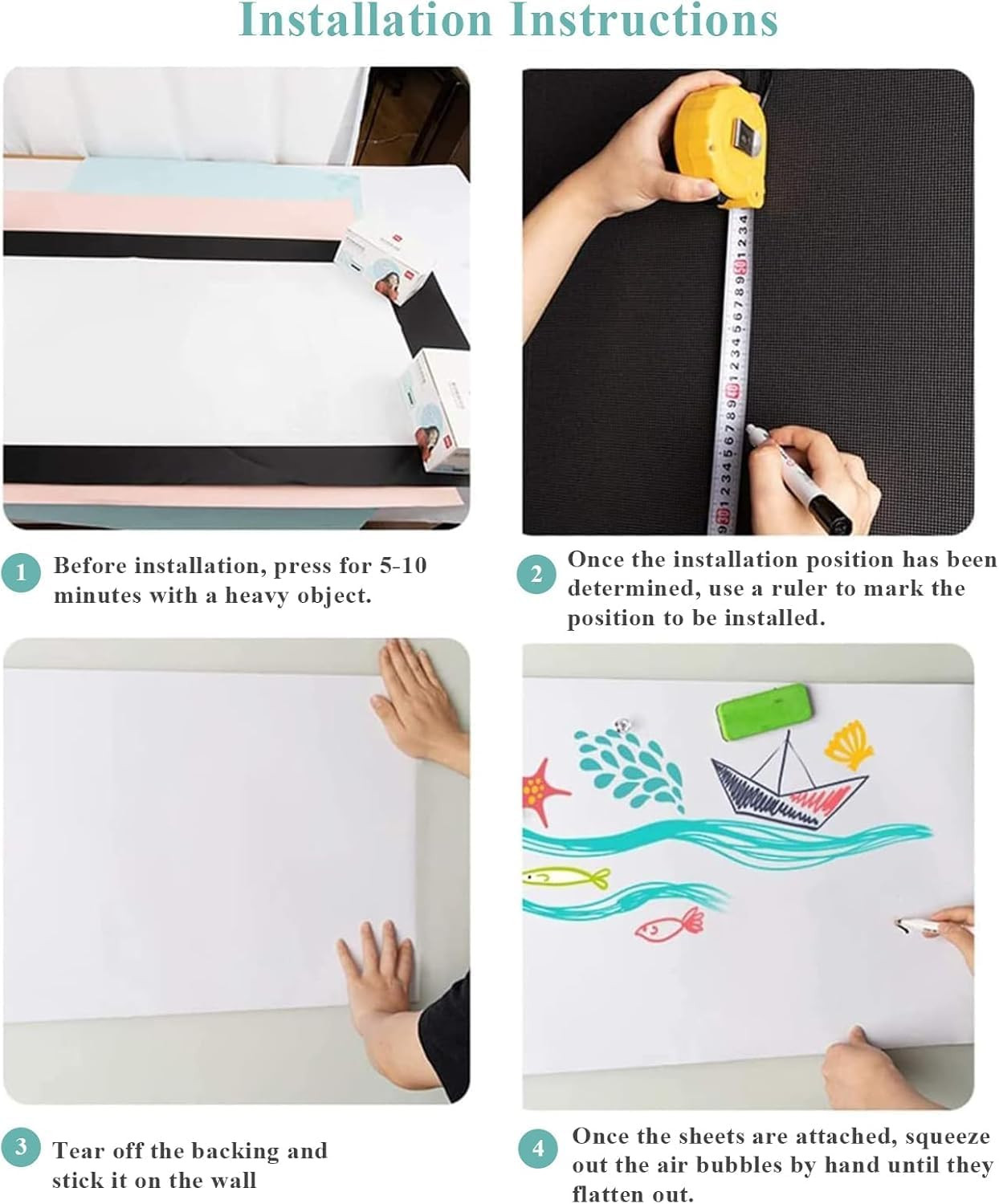 Installation Instructions

1 Before installation, press for 5-10 minutes with a heavy object.

2 Once the installation position has been determined, use a ruler to mark the position to be installed.

3 Tear off the backing and stick it on the wall

4 Once the sheets are attached, squeeze out the air bubbles by hand until they flatten out.