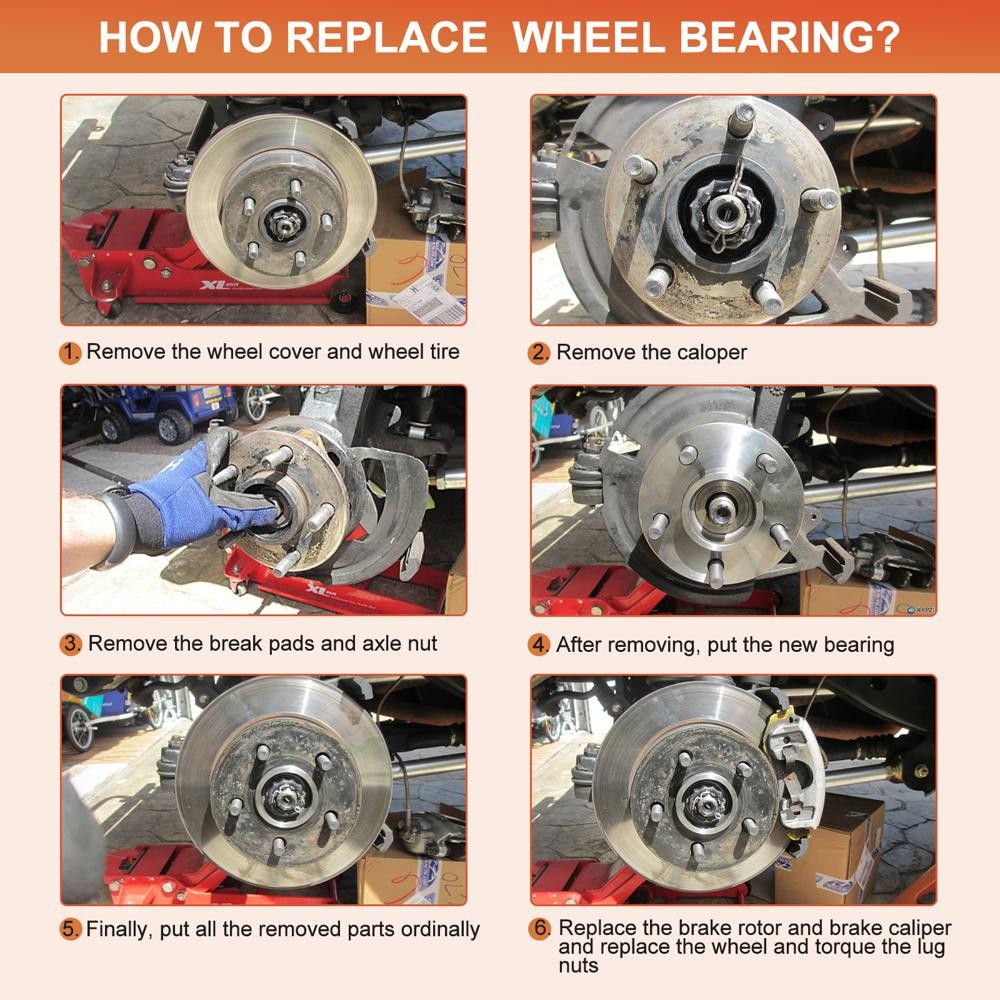 HOW TO REPLACE WHEEL BEARING?

1. Remove the wheel cover and wheel tire

2. Remove the caloper

3. Remove the break pads and axle nut

4. After removing, put the new bearing

5. Finally, put all the removed parts ordinally

6. Replace the brake rotor and brake caliper and replace the wheel and torque the lug nuts