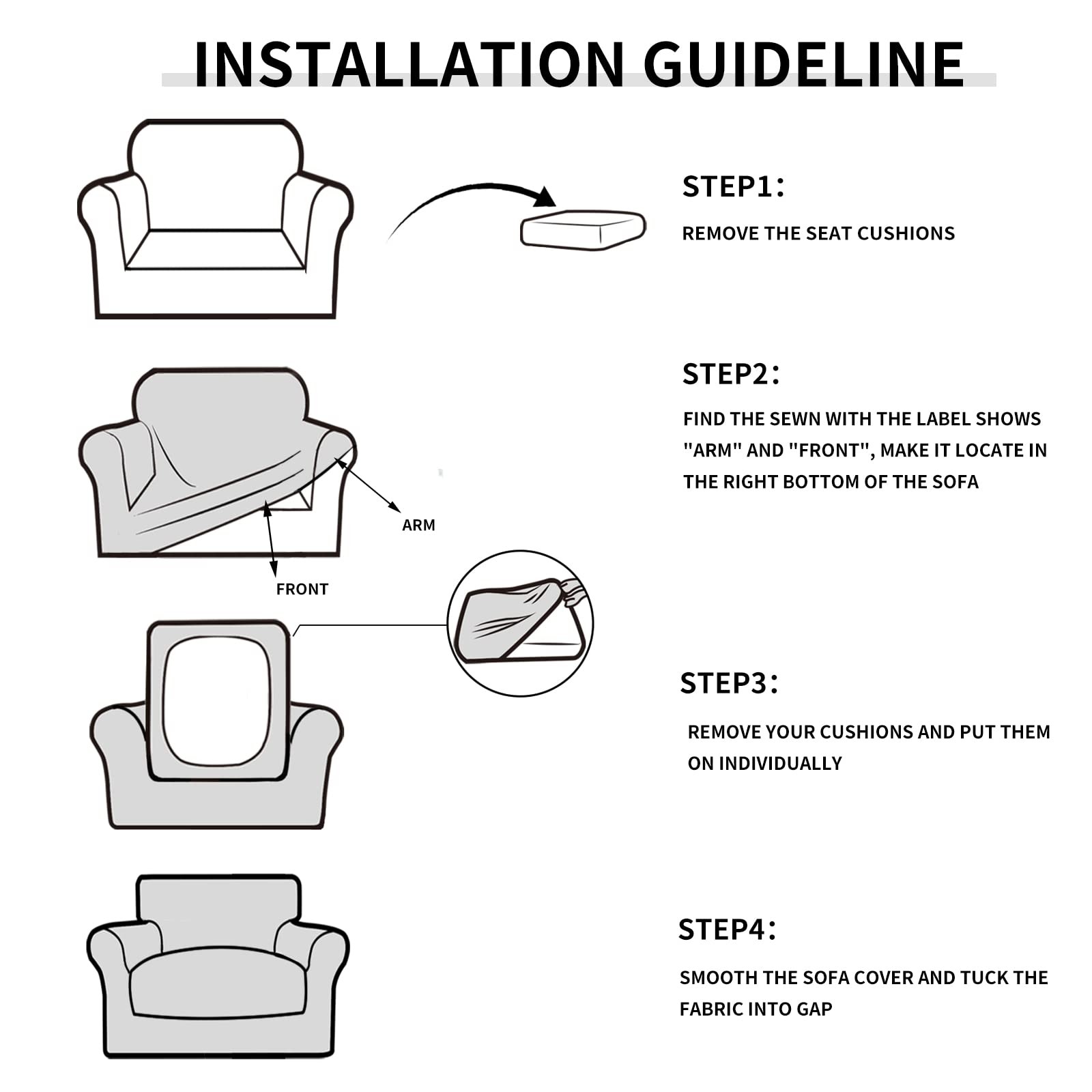 INSTALLATION GUIDELINE

STEP1:

REMOVE THE SEAT CUSHIONS

STEP2:

FIND THE SEWN WITH THE LABEL SHOWS "ARM" AND "FRONT", MAKE IT LOCATE IN THE RIGHT BOTTOM OF THE SOFA

ARM

FRONT

STEP3:

REMOVE YOUR CUSHIONS AND PUT THEM ON INDIVIDUALLY

STEP4:

SMOOTH THE SOFA COVER AND TUCK THE FABRIC INTO GAP