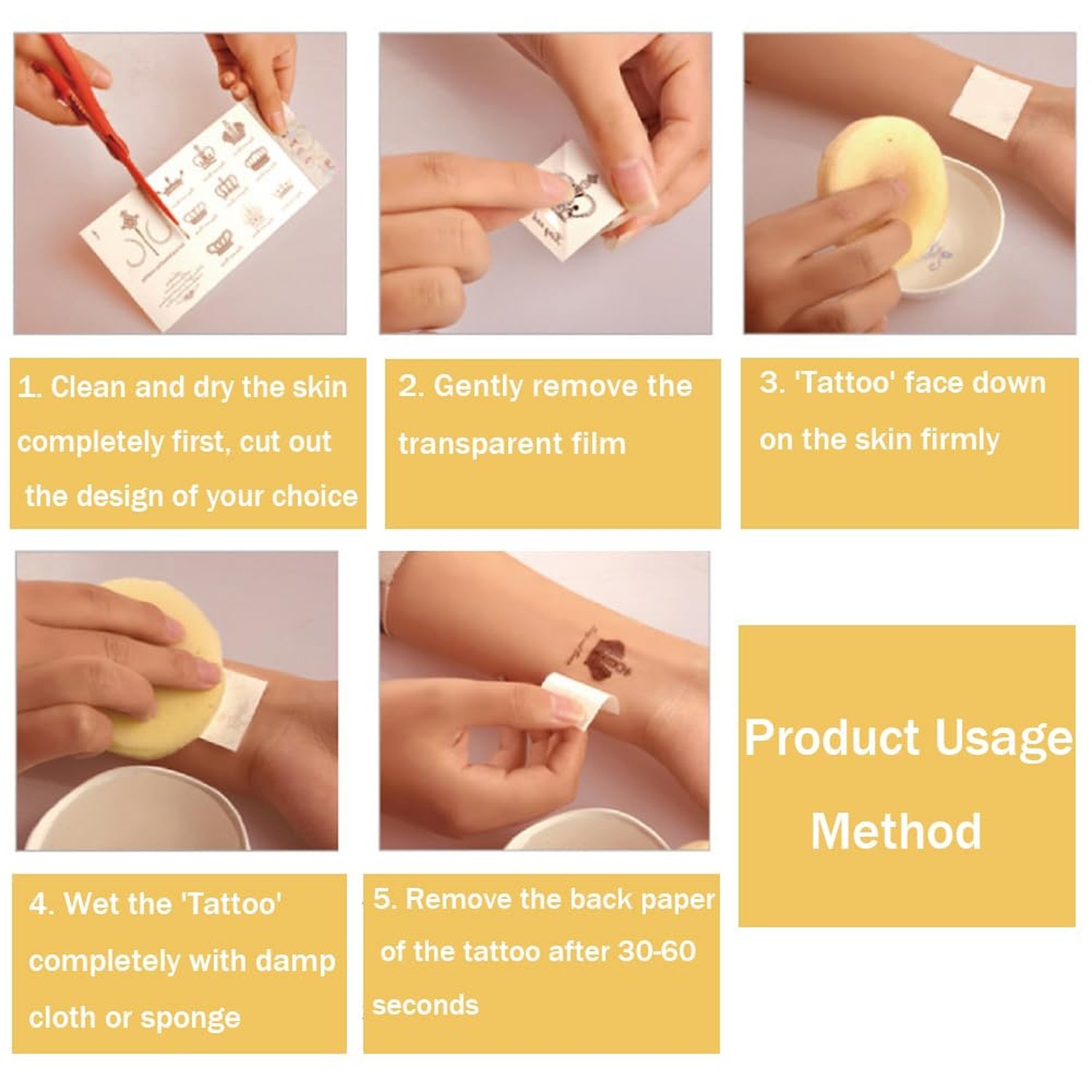 1. Clean and dry the skin completely first, cut out the design of your choice

2. Gently remove the transparent film

3. 'Tattoo' face down on the skin firmly

4. Wet the 'Tattoo' completely with damp cloth or sponge

5. Remove the back paper of the tattoo after 30-60 seconds

Product Usage Method