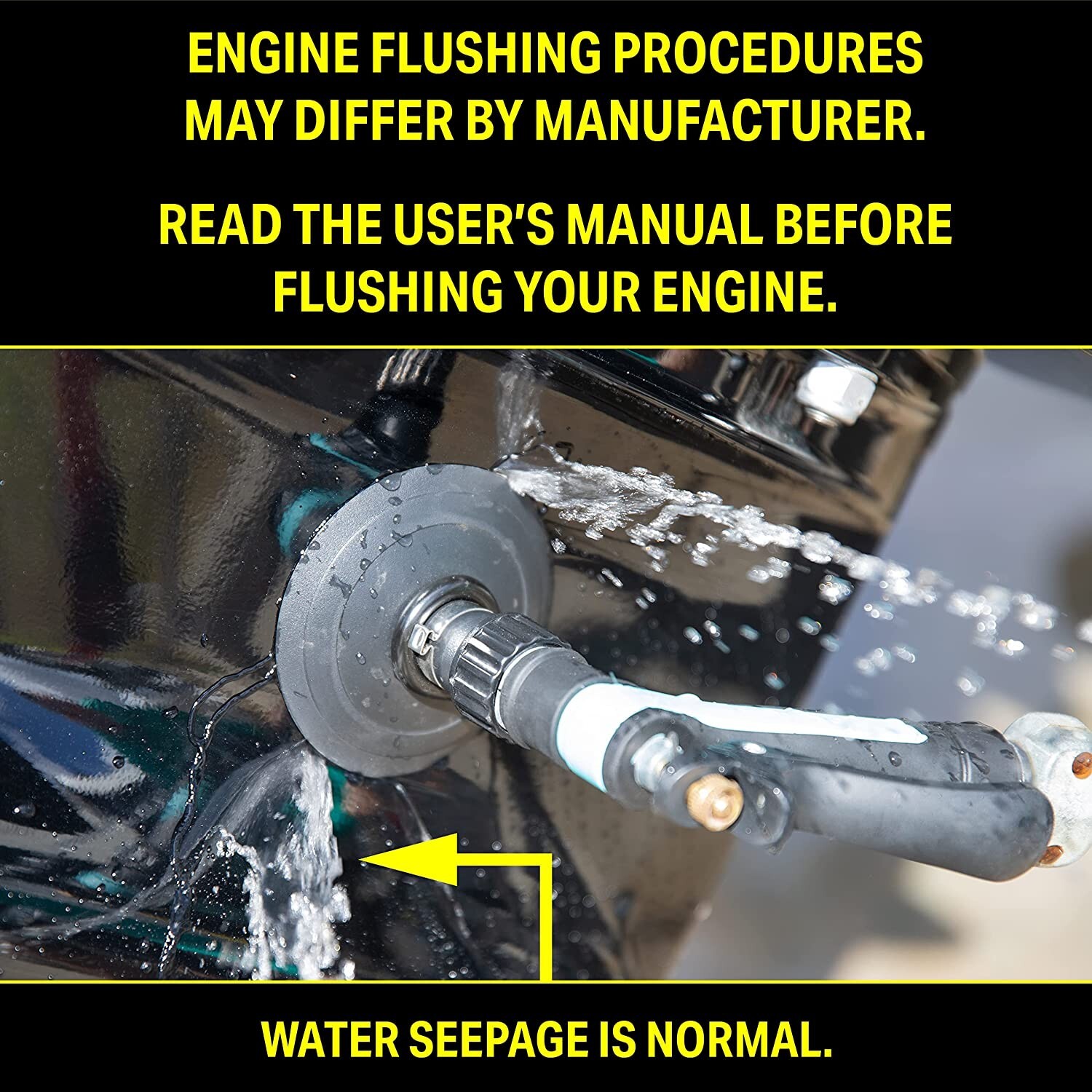 ENGINE FLUSHING PROCEDURES MAY DIFFER BY MANUFACTURER.

READ THE USER'S MANUAL BEFORE FLUSHING YOUR ENGINE.

WATER SEEPAGE IS NORMAL.