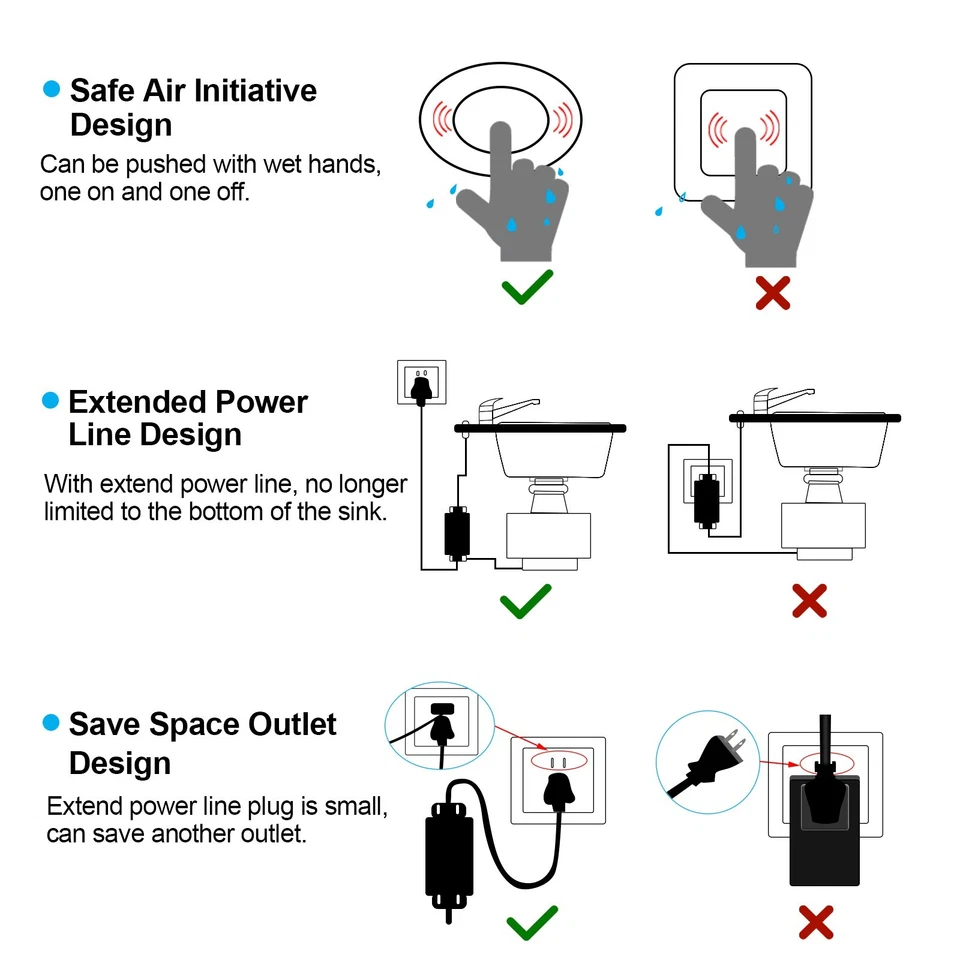 Safe Air Initiative Design

Can be pushed with wet hands, one on and one off.

Extended Power Line Design

With extend power line, no longer limited to the bottom of the sink.

Save Space Outlet Design

Extend power line plug is small, can save another outlet.