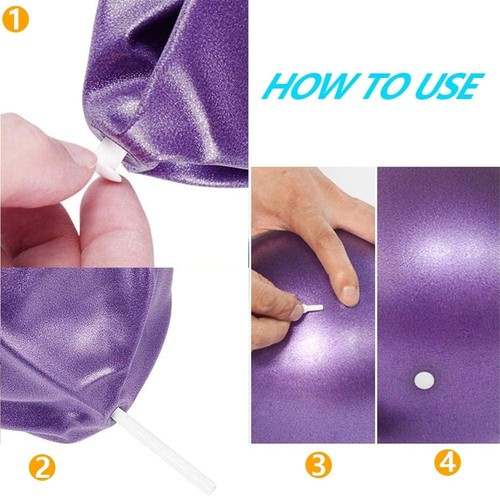 1

HOW TO USE

2

3

4