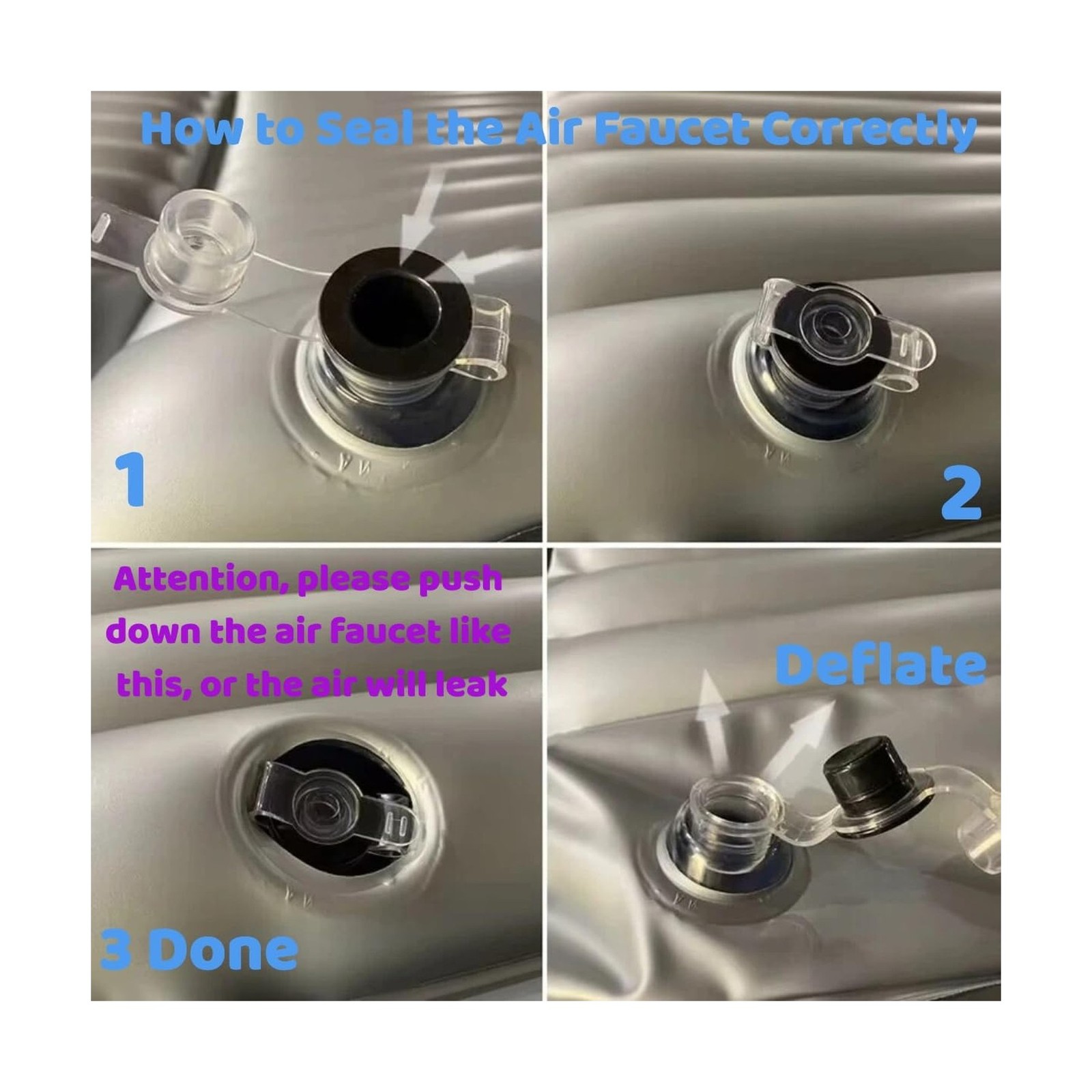 How to Seal the Air Faucet Correctly

1

2

Attention, please push down the air faucet like this, or the air will leak

3 Done

Deflate